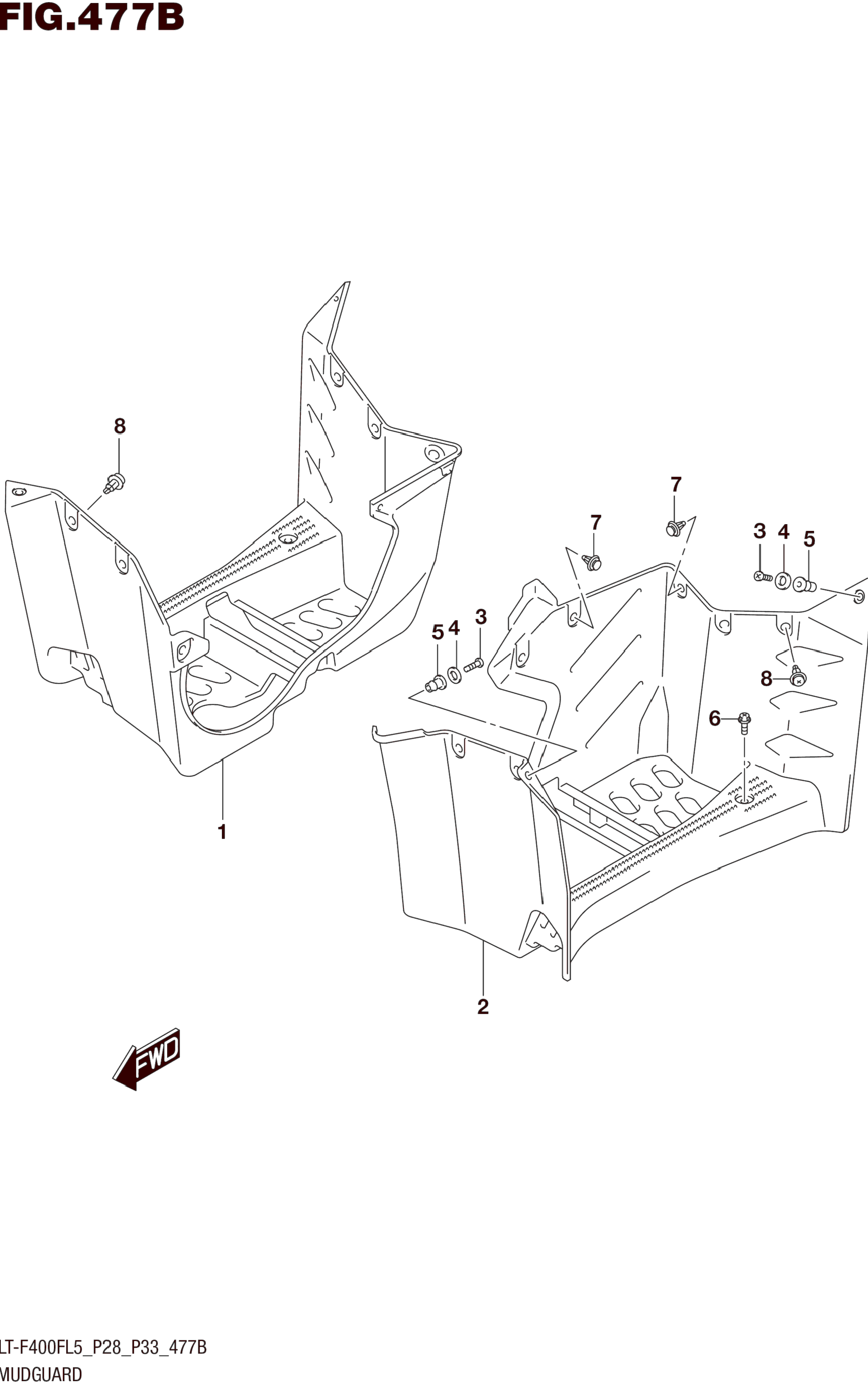 FIG.477B

8

7

7

3 4 5

5 4 3

8

6

1

2

FWD

LT-F400FL5_P28_P33_477B
MUDGUARD