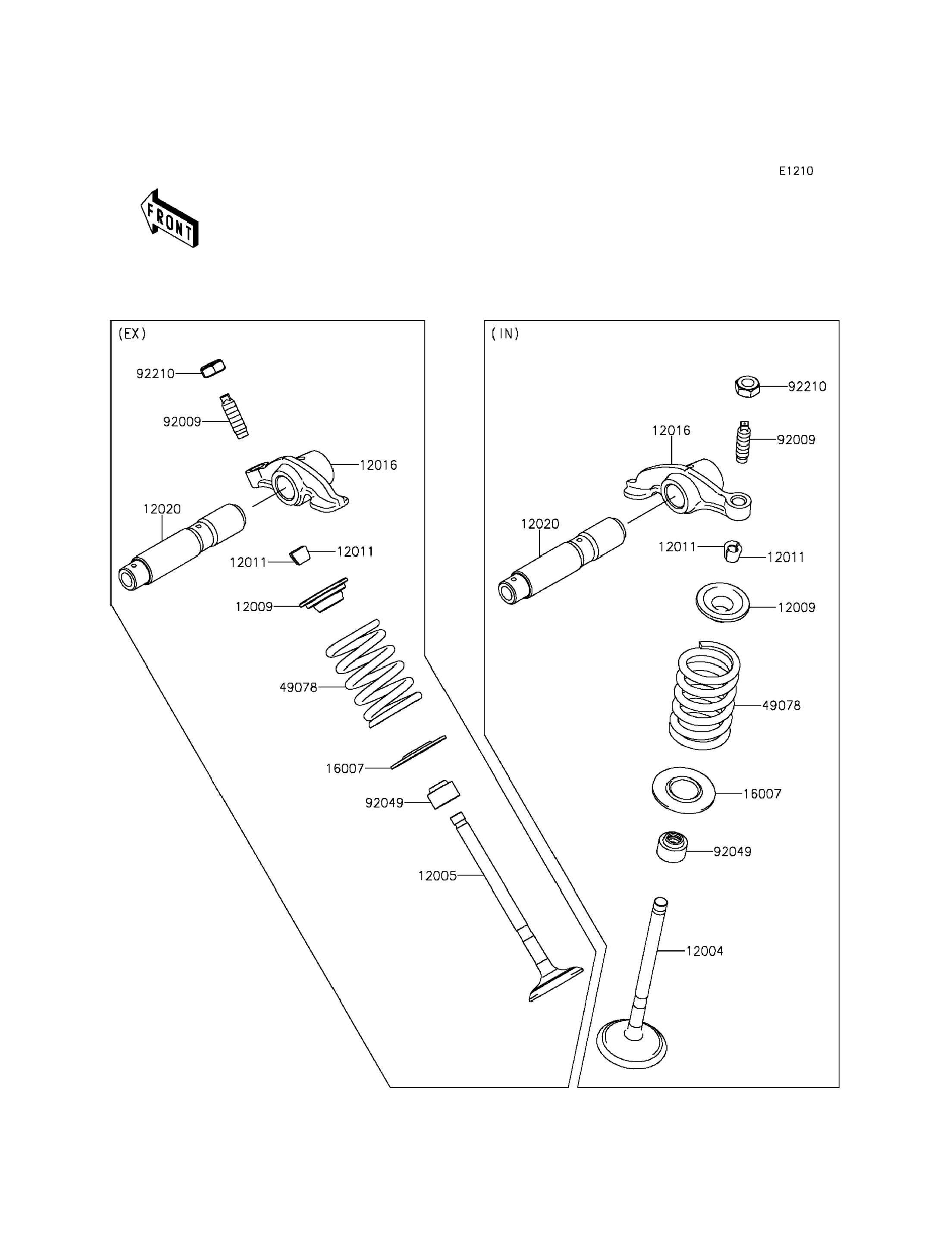 E1210

FRONT

(EX)

92210

92009

12016

12020

12011

12011

12009

49078

16007

92049

12005

(IN)

92210

12016

92009

12020

12011

12011

12009

49078

16007

92049

12004