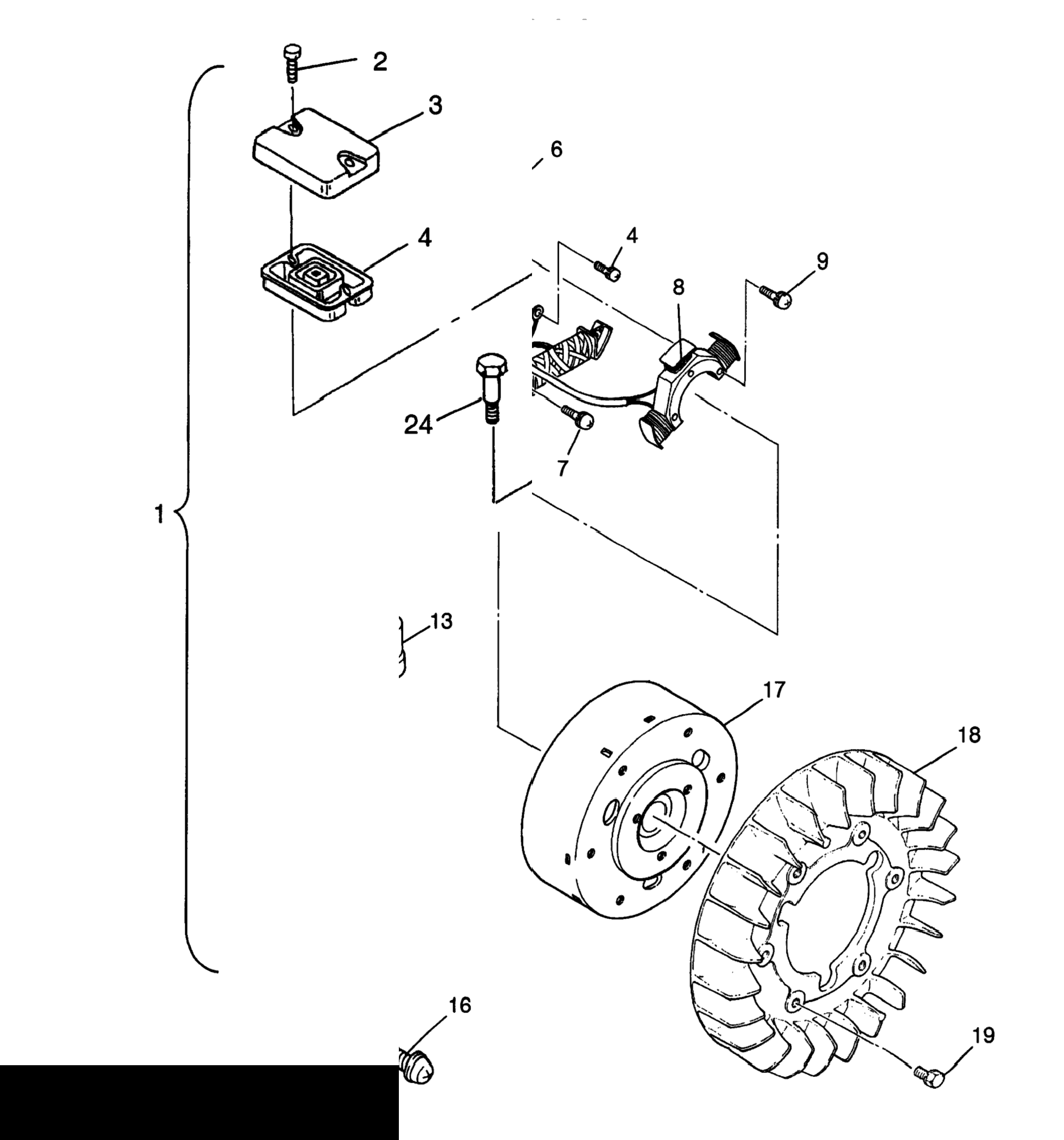 2
3
6
4
4
9
8
24
7
1
13
17
18
16
19