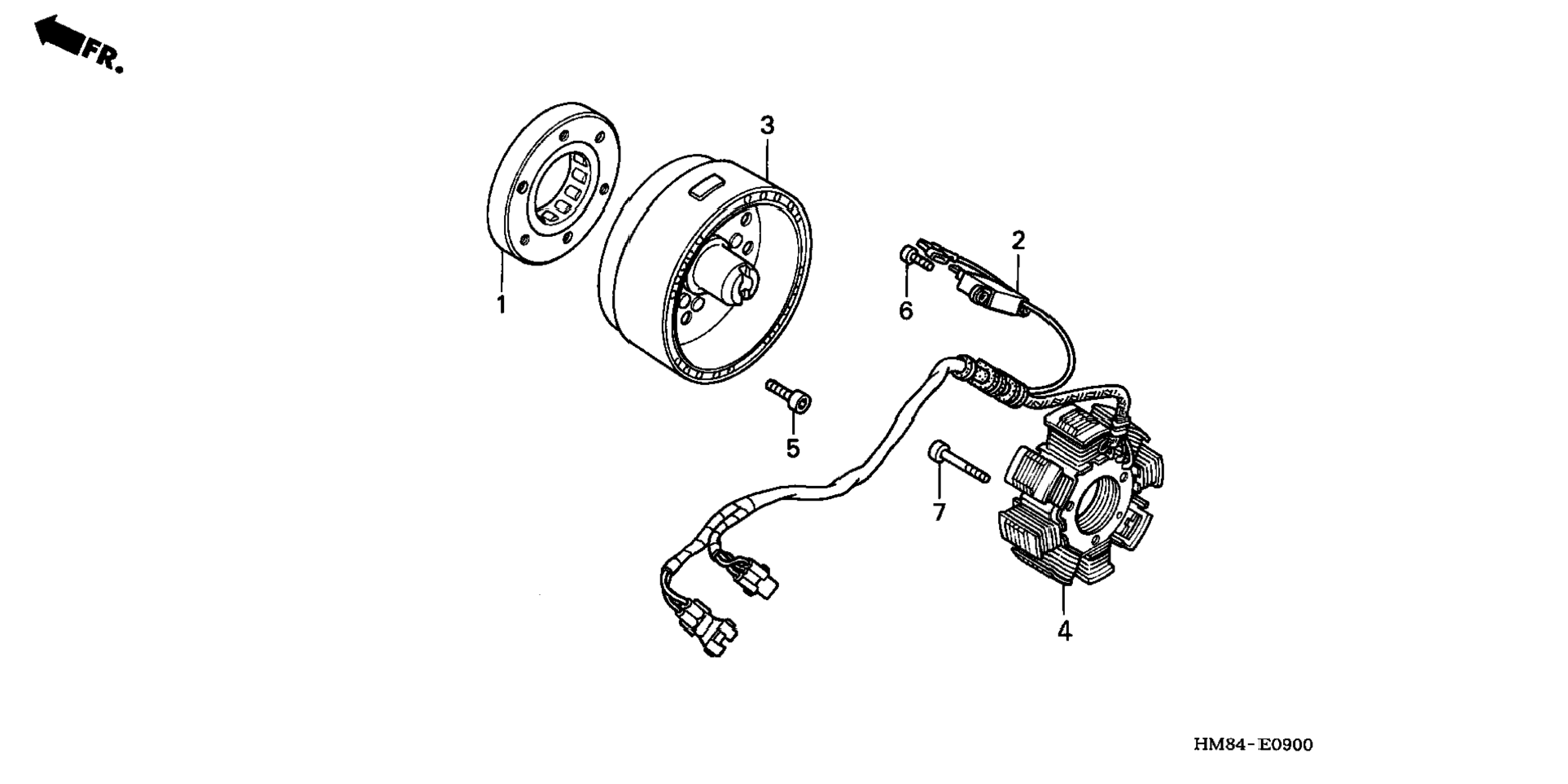 FR.

3

2

1

6

5

7

4

HM84-E0900