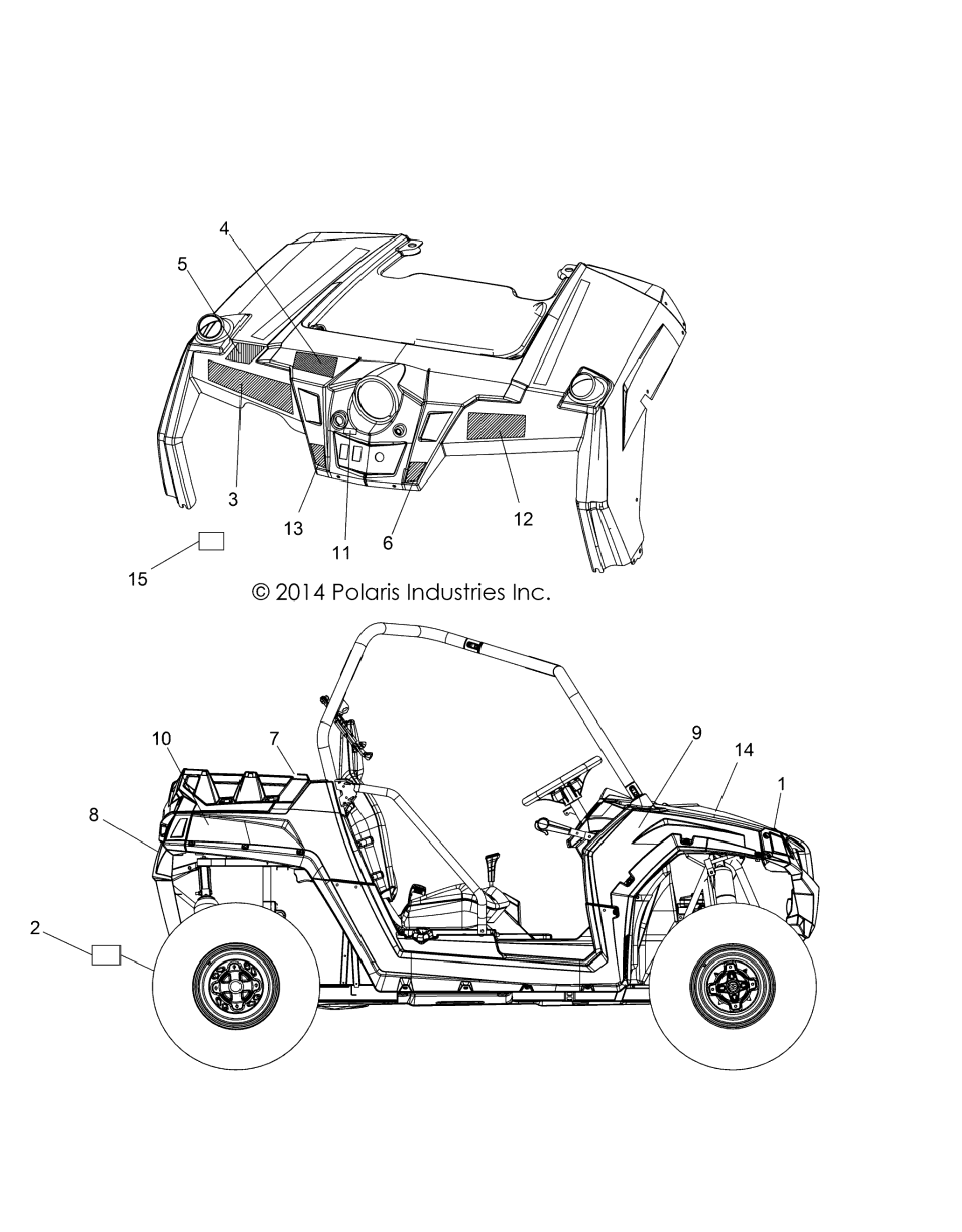 4
5
3
13
11
6
12
15
© 2014 Polaris Industries Inc.
10
7
9
14
1
8
2