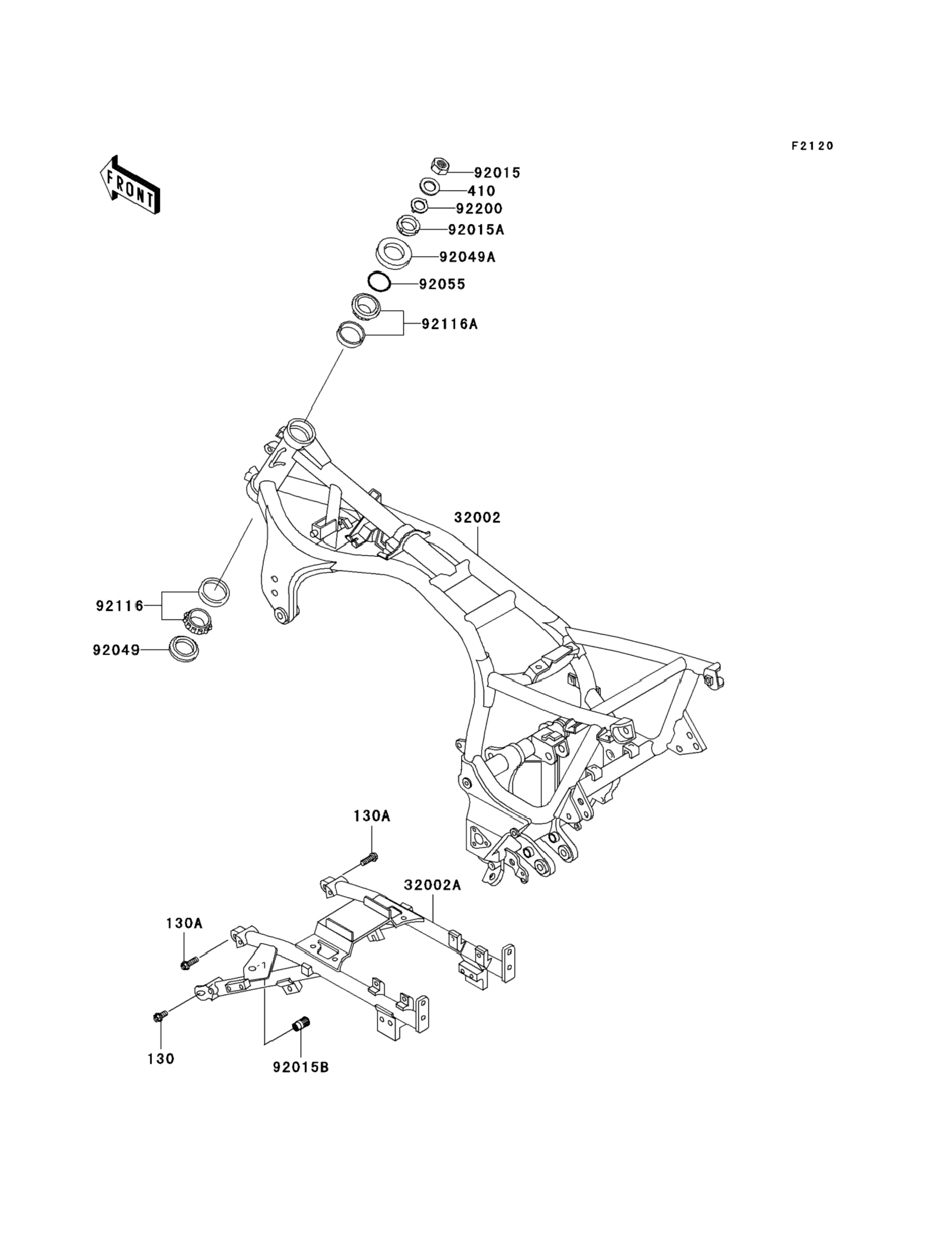 F2120

FRONT

92015
410
92200
92015A
92049A
92055
92116A

32002

92116
92049

130A
32002A
130A
130
92015B