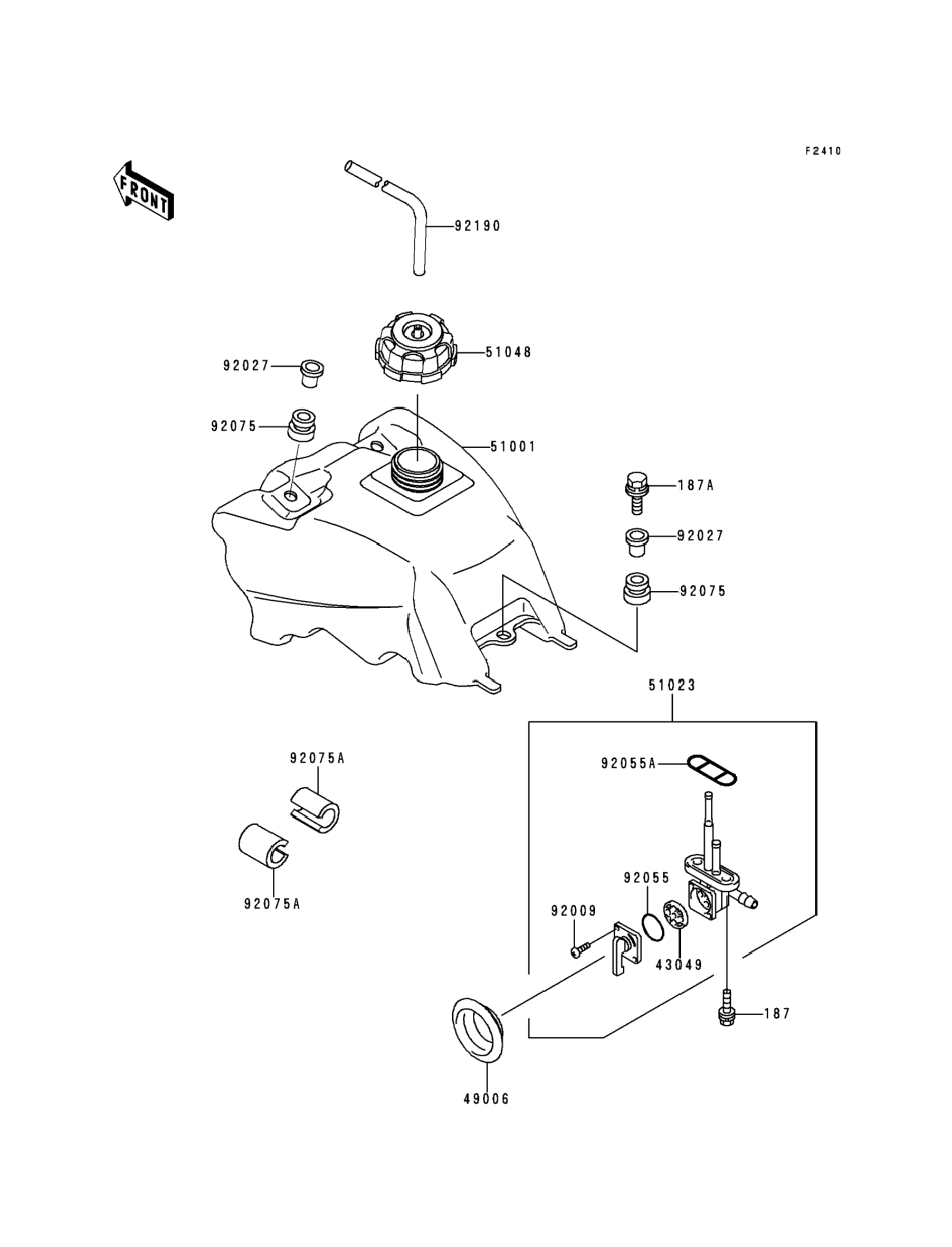 F2410

FRONT

92190

51048

92027

92075

51001

187A

92027

92075

51023

92075A

92075A

92055A

92055

92009

43049

187

49006