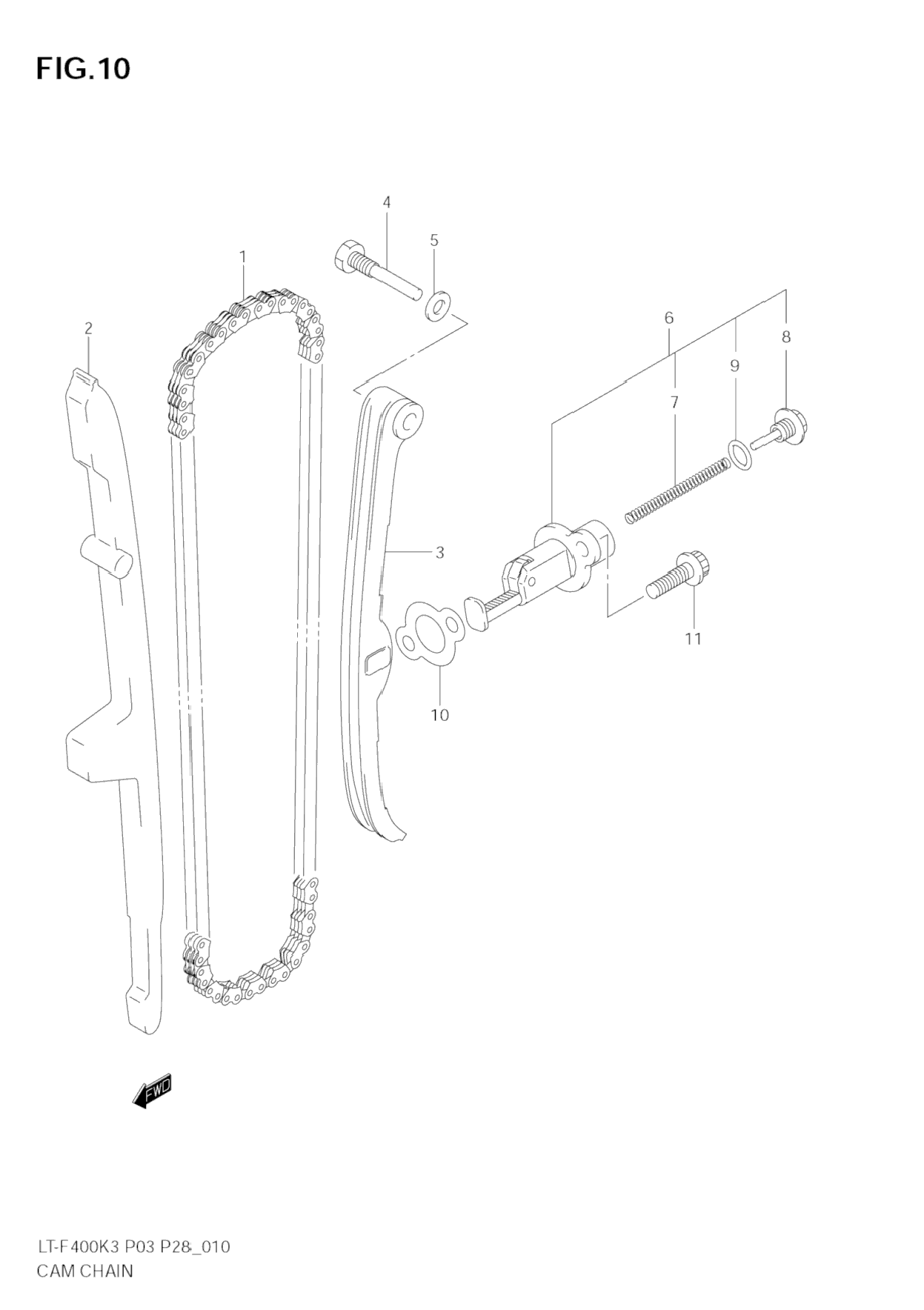 FIG.10

4
5
1
2
6
8
9
7
3
11
10

FWD

LT-F400K3 P03 P28_010
CAM CHAIN