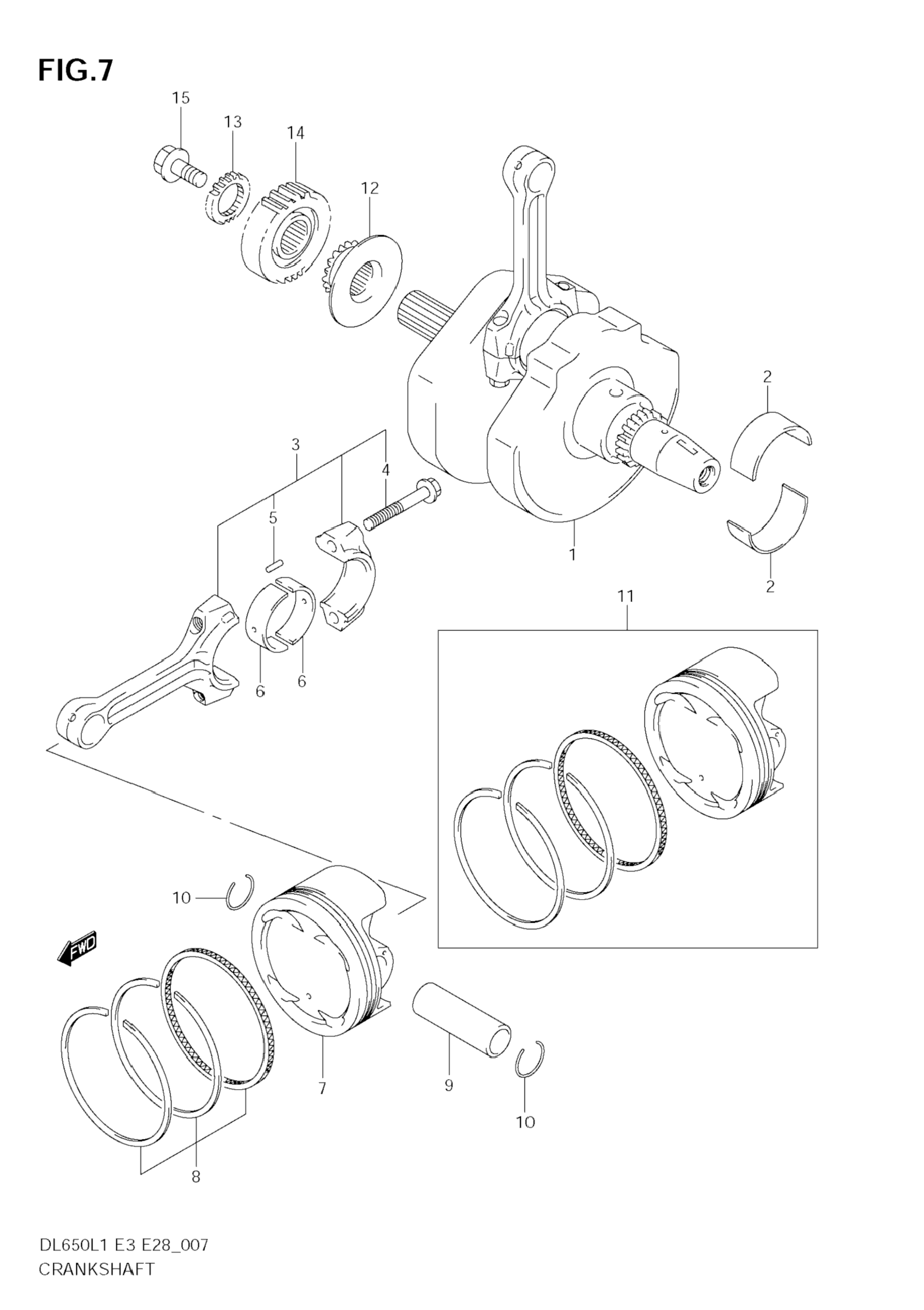 FIG.7

15
13
14
12
2
3
4
5
1
2
11
6
6
10
FWD
7
9
10
8

DL650L1 E3 E28_007
CRANKSHAFT