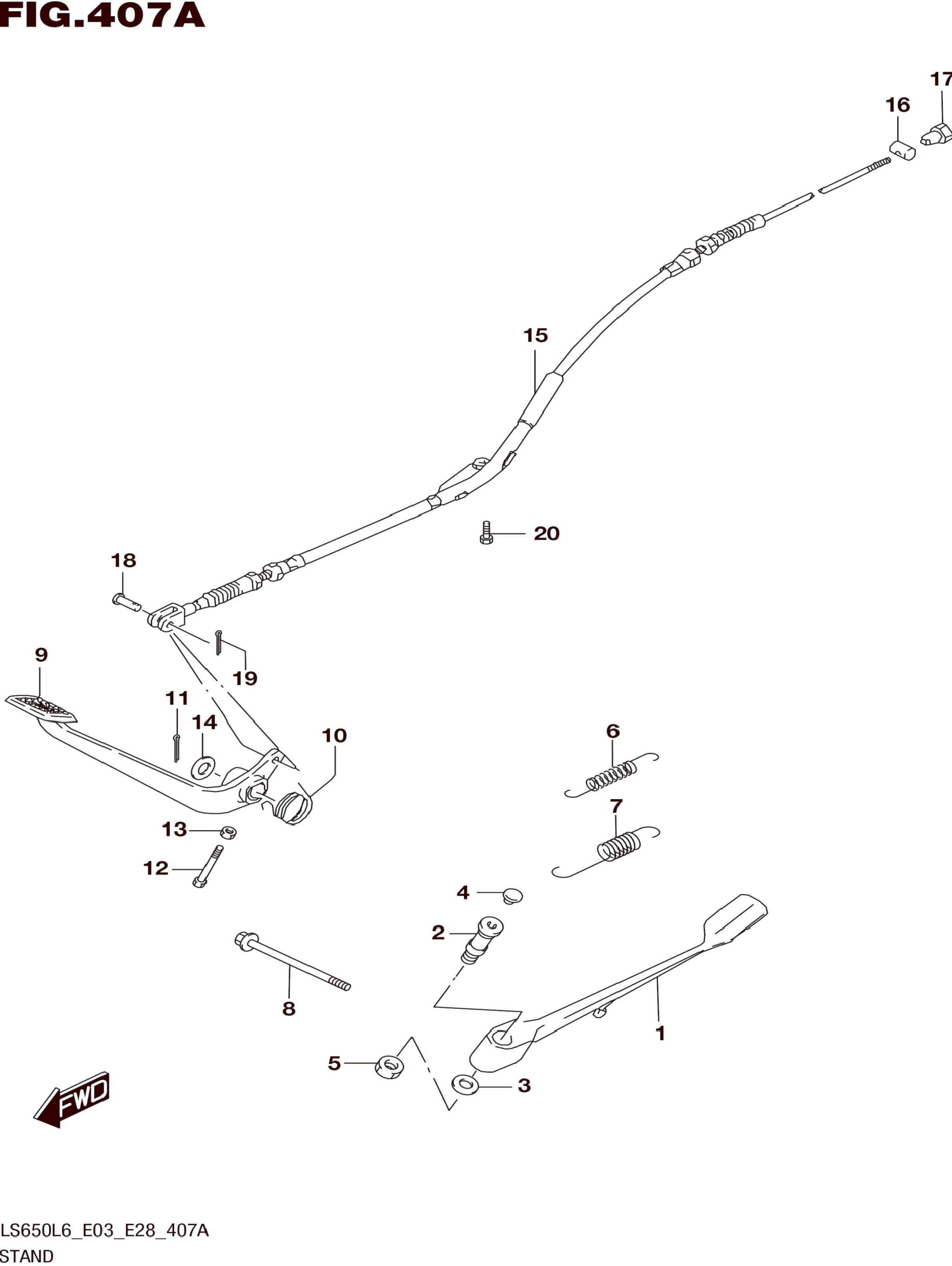 FIG.407A

17
16
15
20
18
19
9
11
14
10
6
7
13
12
4
2
8
1
5
3
FWD

LS650L6_E03_E28_407A
STAND