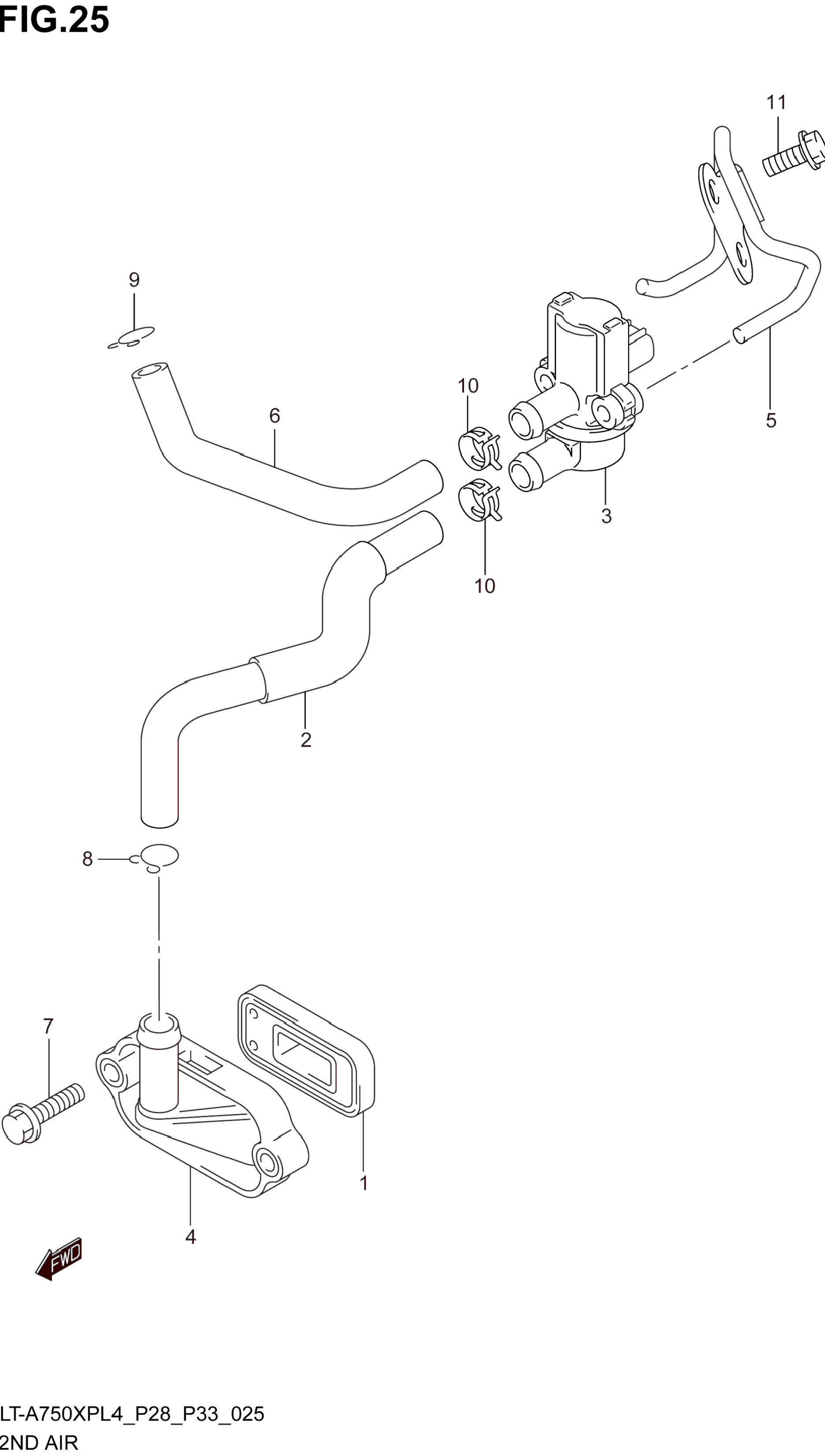 FIG.25

11

9

10

6

5

3

10

2

8

7

1

4

FWD

LT-A750XPL4_P28_P33_025
2ND AIR