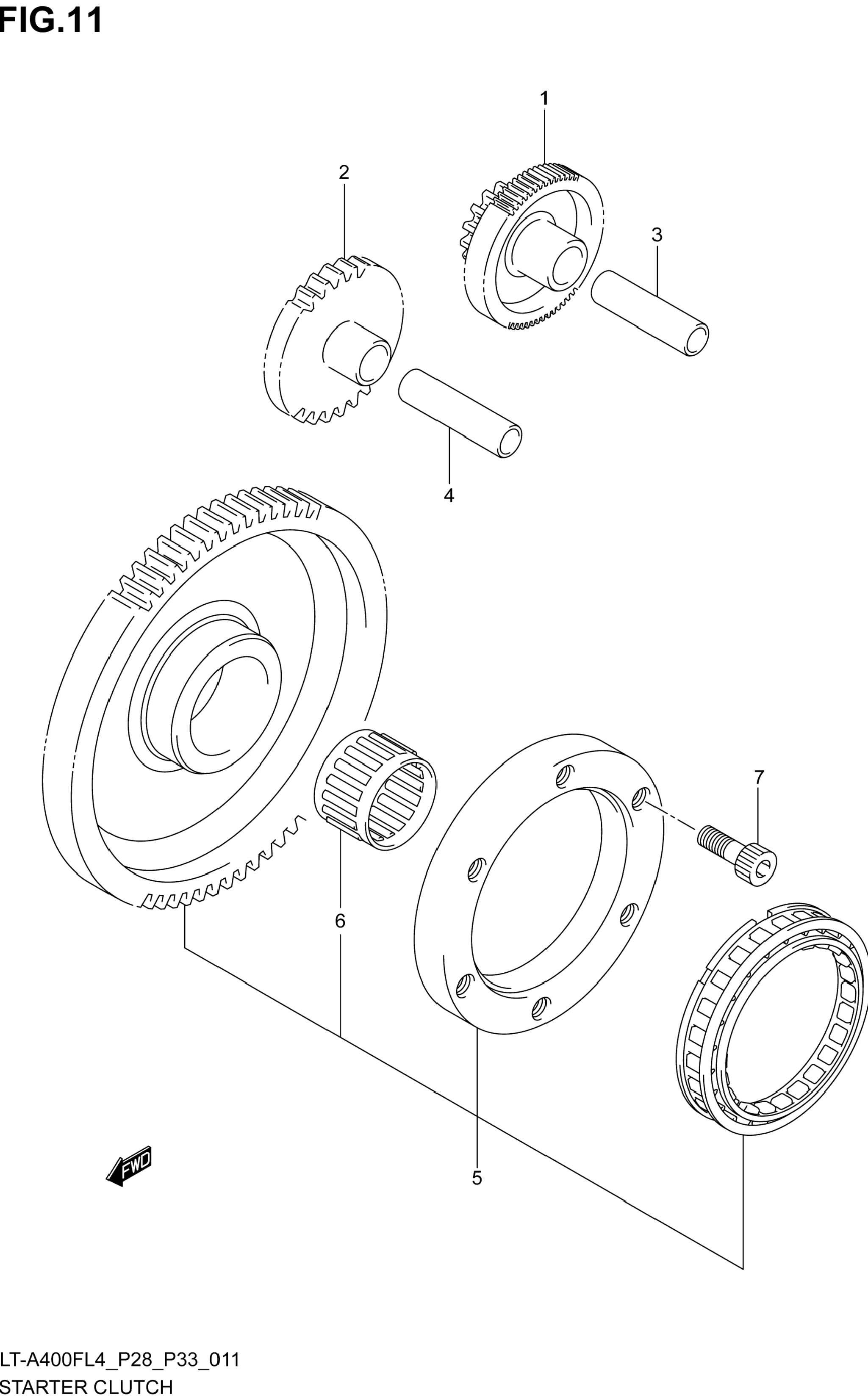 FIG.11

1
2
3
4
7
6
5
FWD

LT-A400FL4_P28_P33_011
STARTER CLUTCH