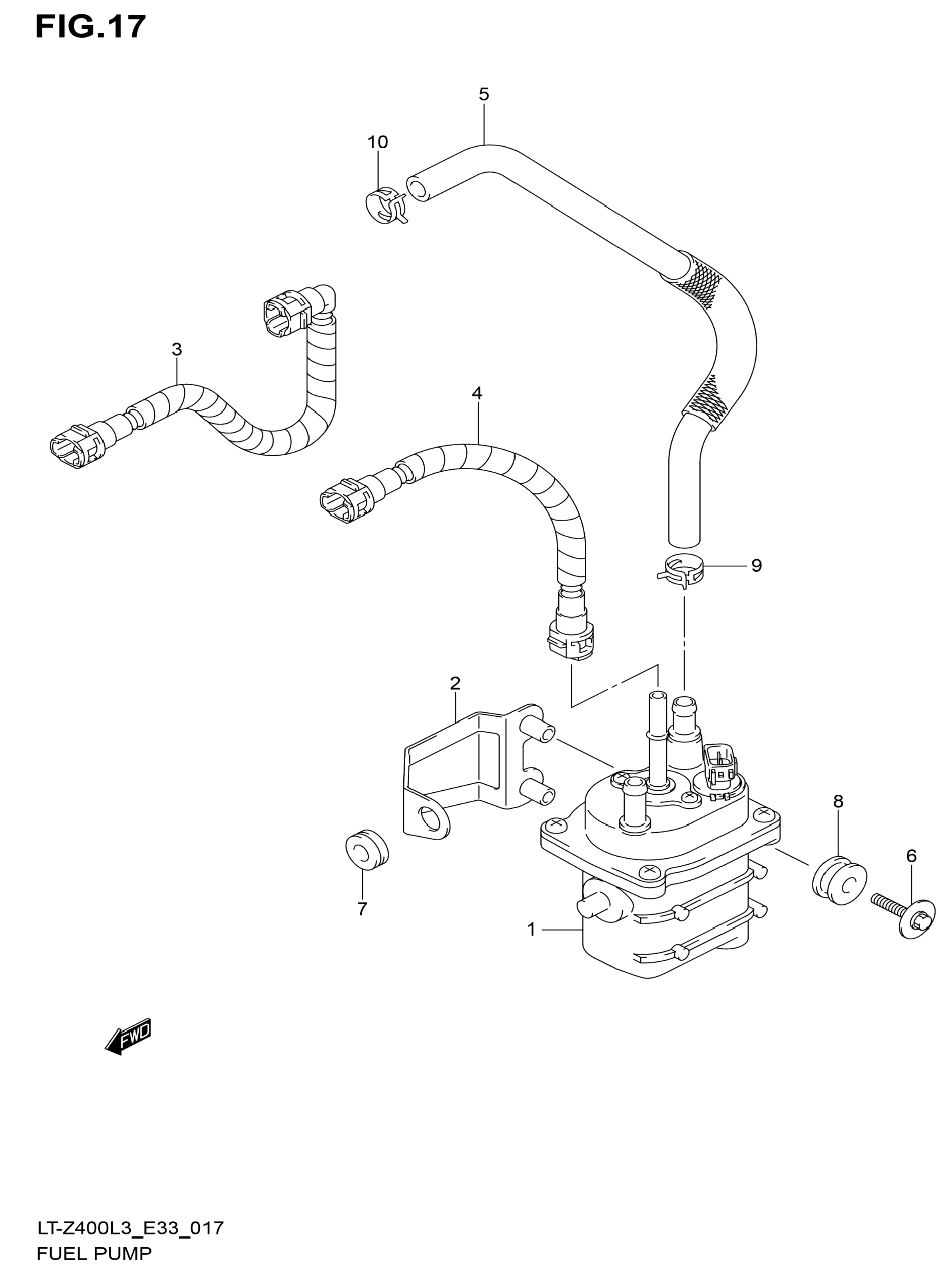 FIG.17

5

10

3

4

9

2

8

6

7

1

FWD

LT-Z400L3_E33_017
FUEL PUMP