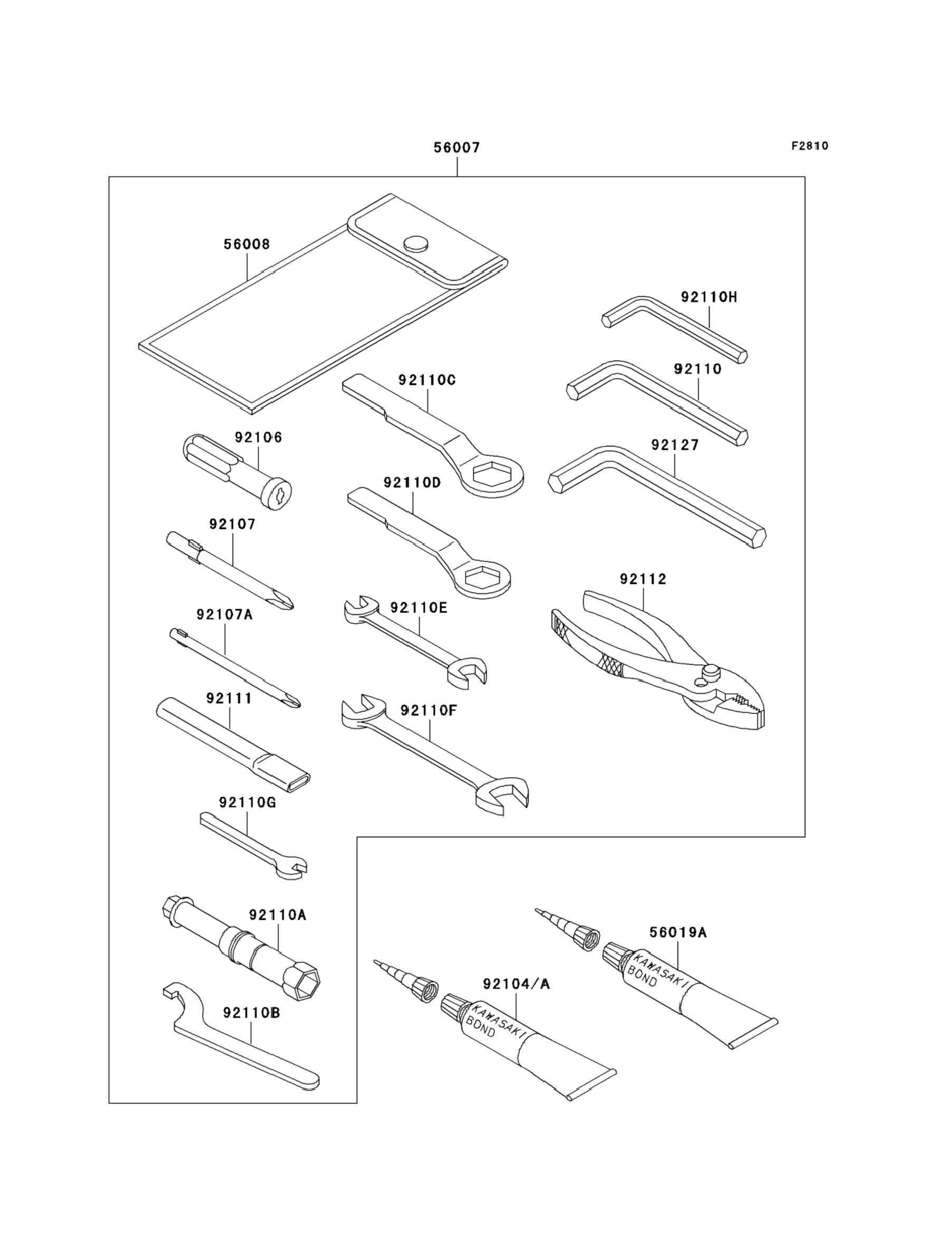 56007

F2810

56008

92110H

92110

92110C

92106

92127

92110D

92107

92112

92110E

92107A

92111

92110F

92110G

92110A

56019A

KAWASAKI BOND

92104/A

KAWASAKI BOND

92110B