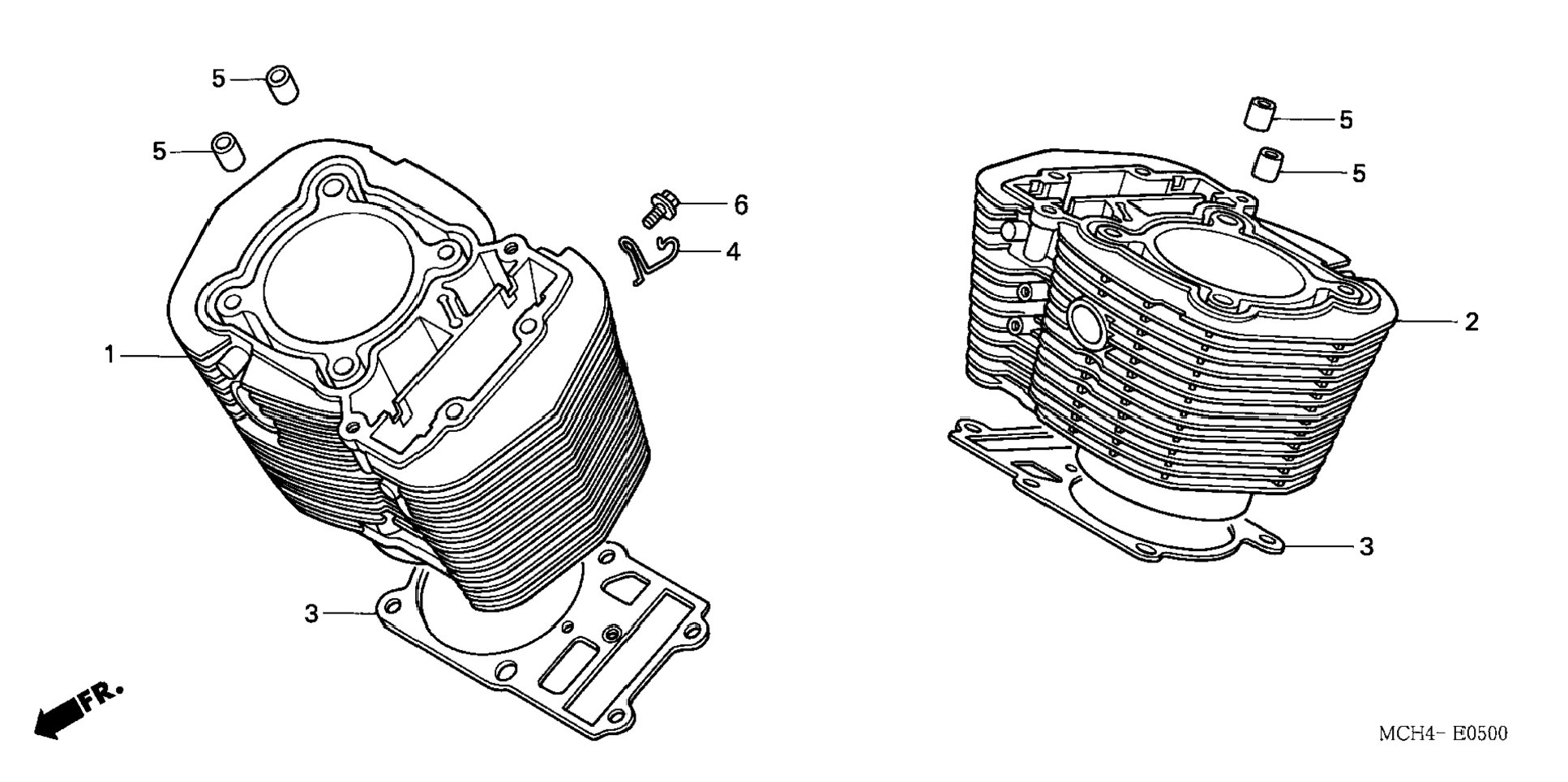 5
5
6
4
1
3
FR.
5
5
2
3
MCH4- E0500