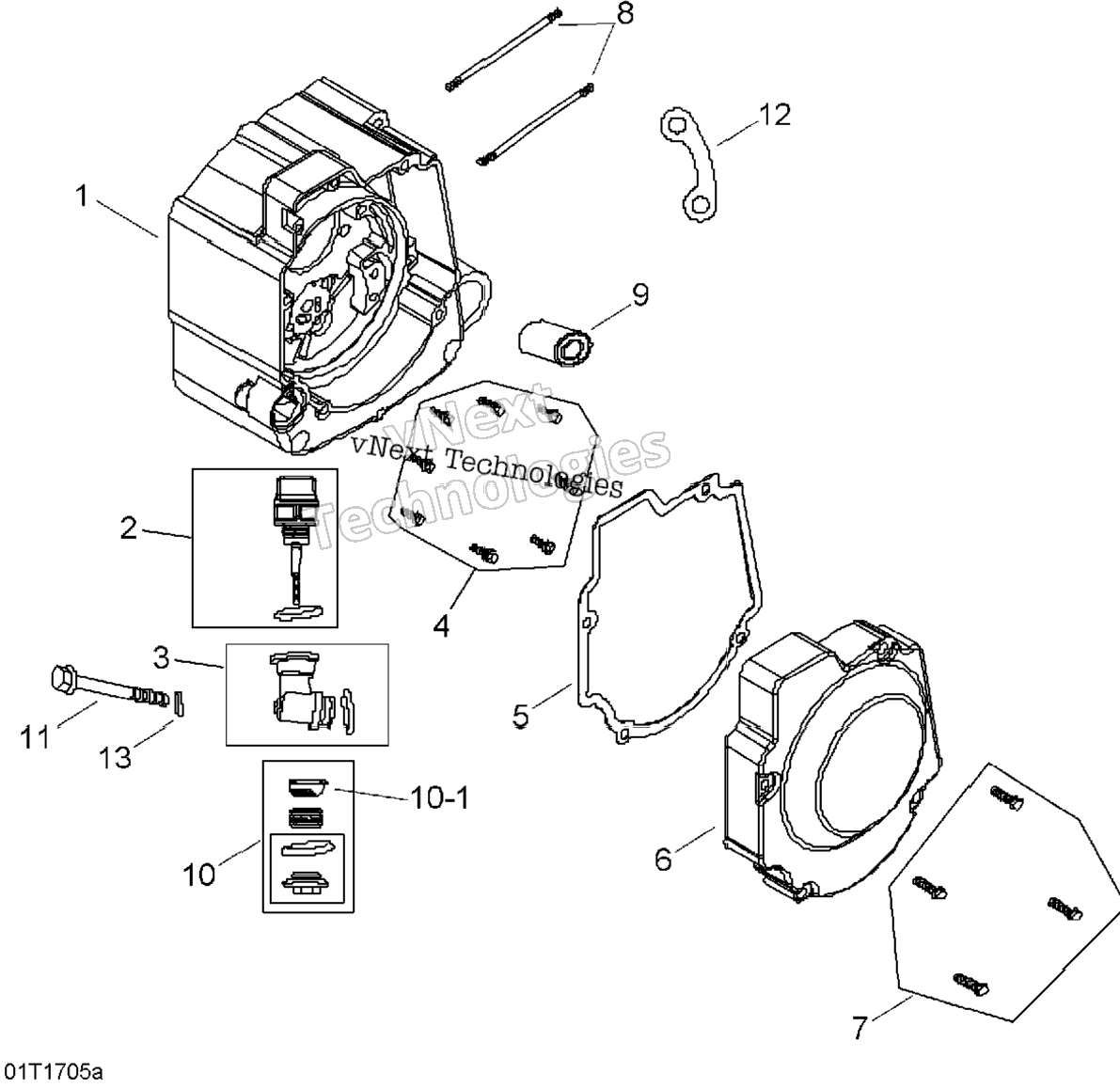 8
12
1
9
vNext Technologies
vNext Technologies
2
4
3
5
11
13
10-1
10
6
7
01T1705a