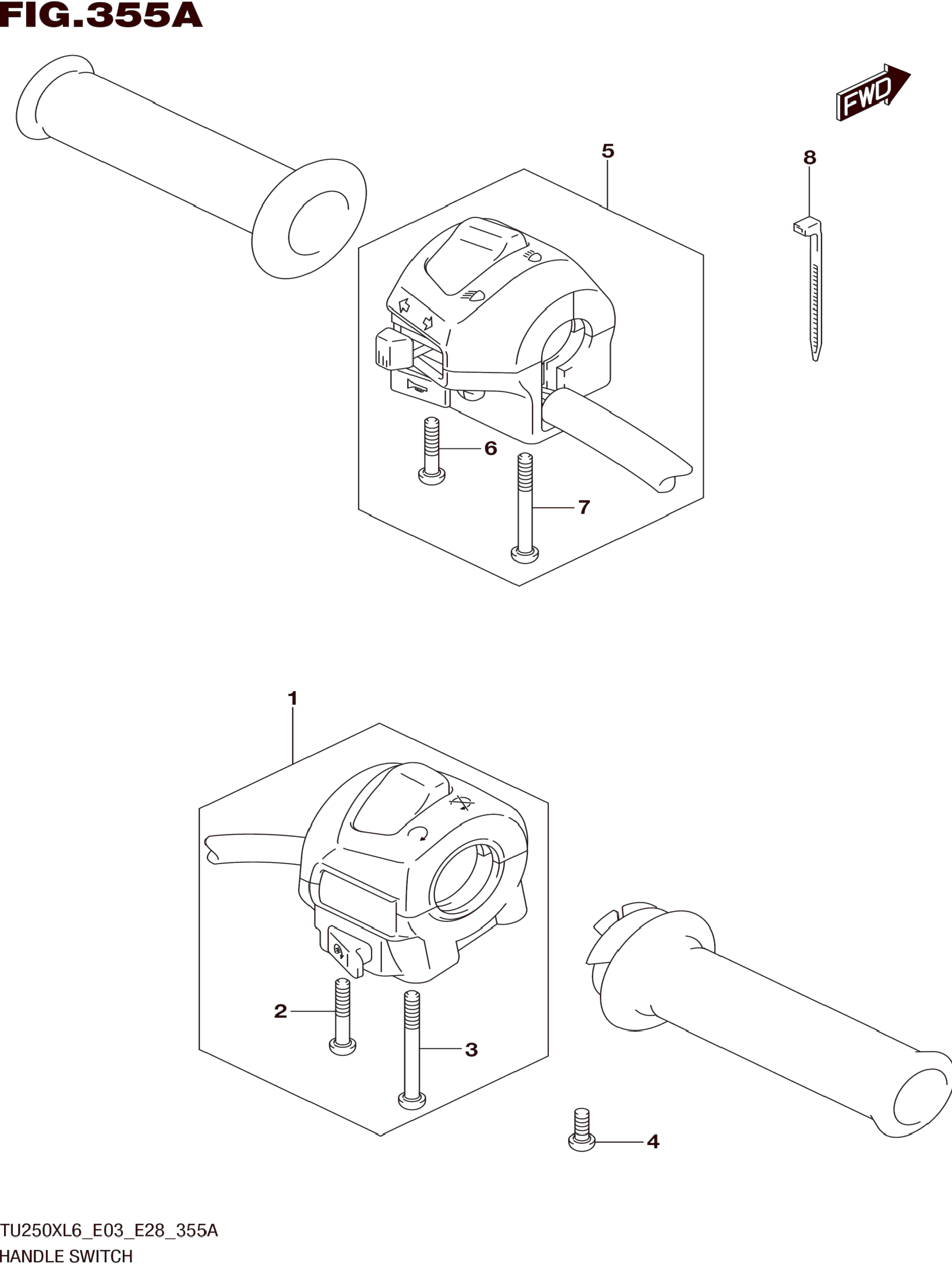 FIG.355A

FWD

5

8

6

7

1

2

3

4

TU250XL6_E03_E28_355A
HANDLE SWITCH