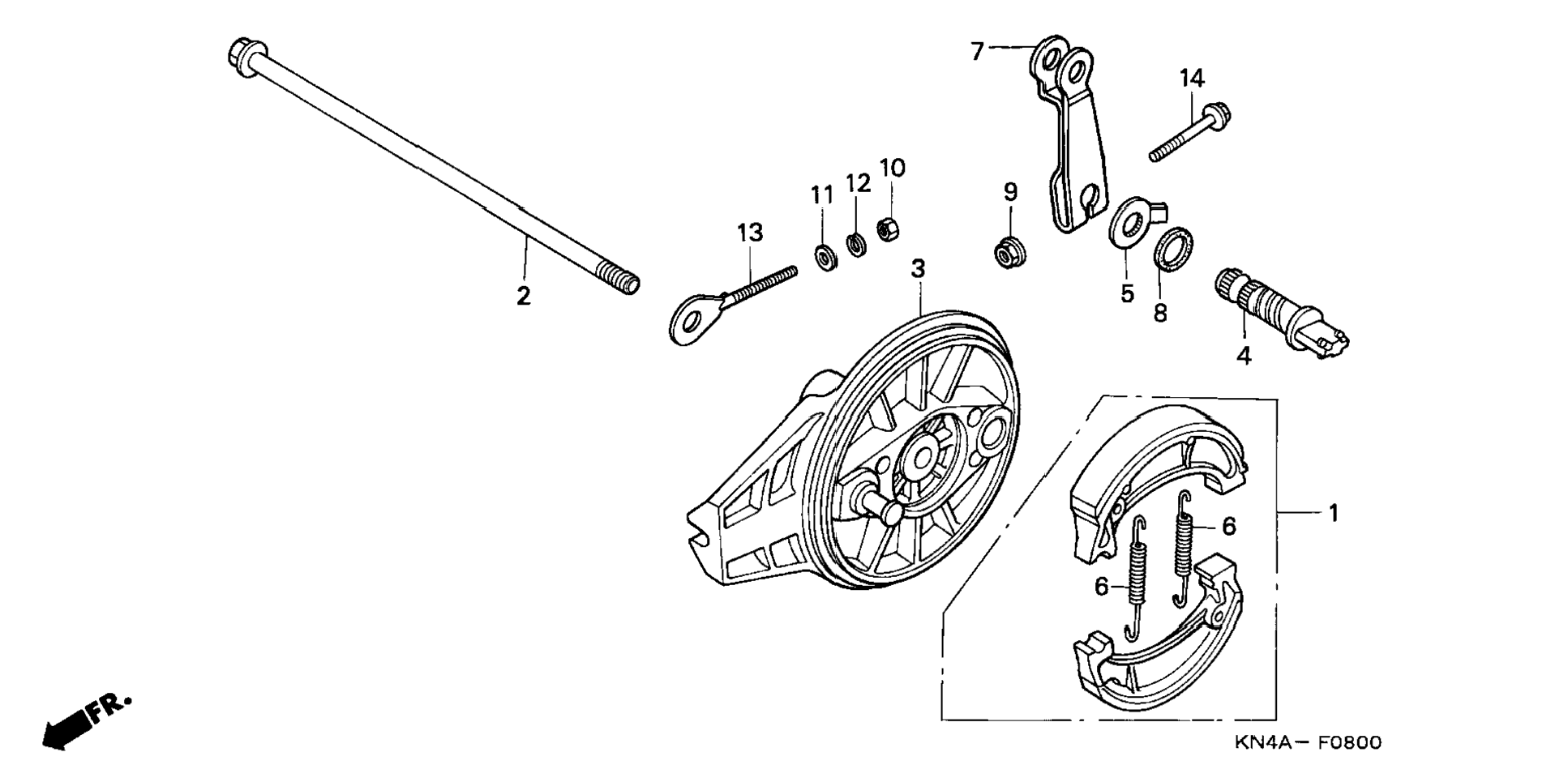 7
14
10
11
12
9
13
3
2
5
8
4
1
6
6
FR.
KN4A— F0800