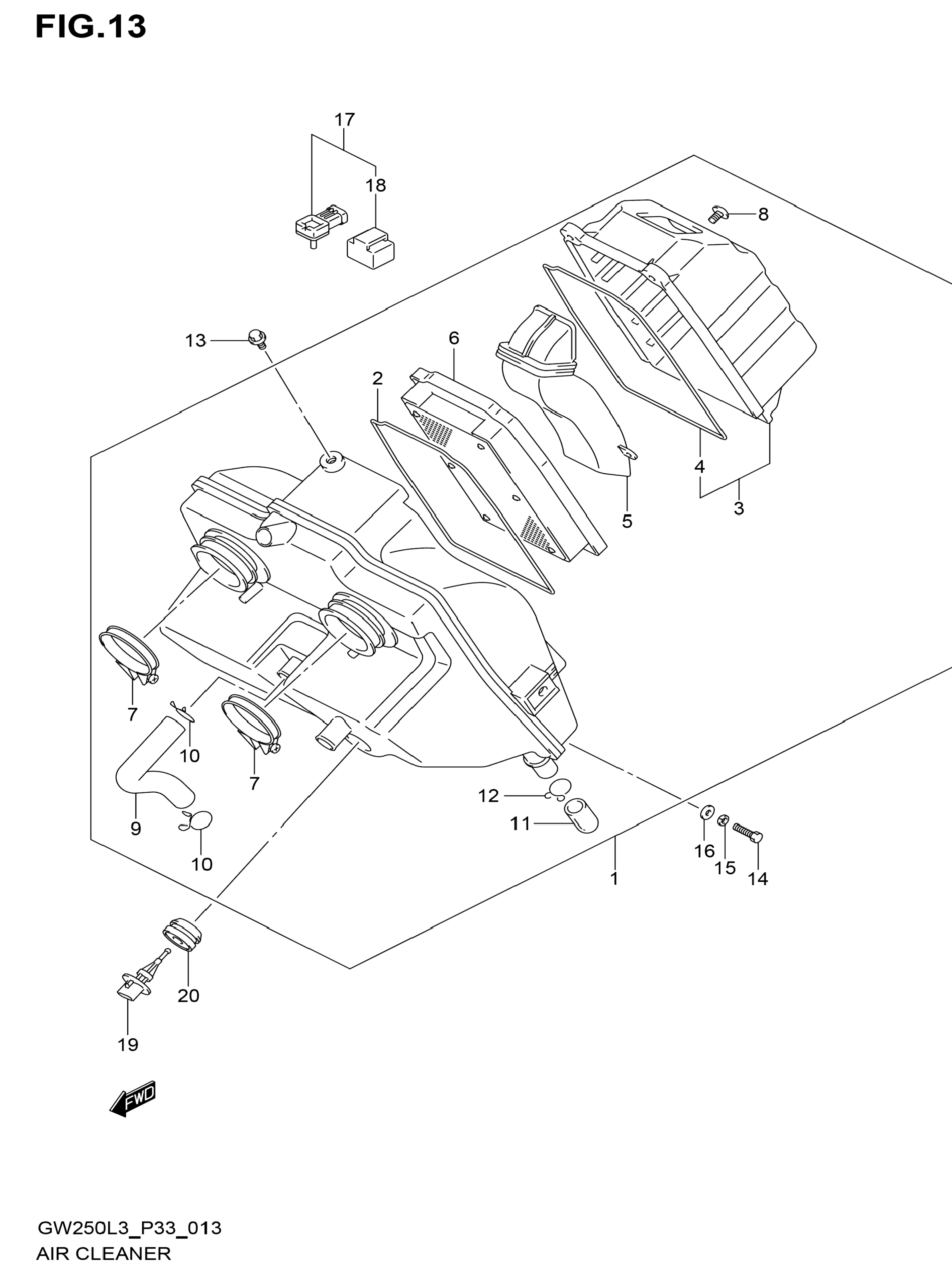 FIG.13

17
18
8
13
6
2
4
3
5
7
10
7
9
10
12
11
16
15
14
1
20
19
FWD

GW250L3_P33_013
AIR CLEANER