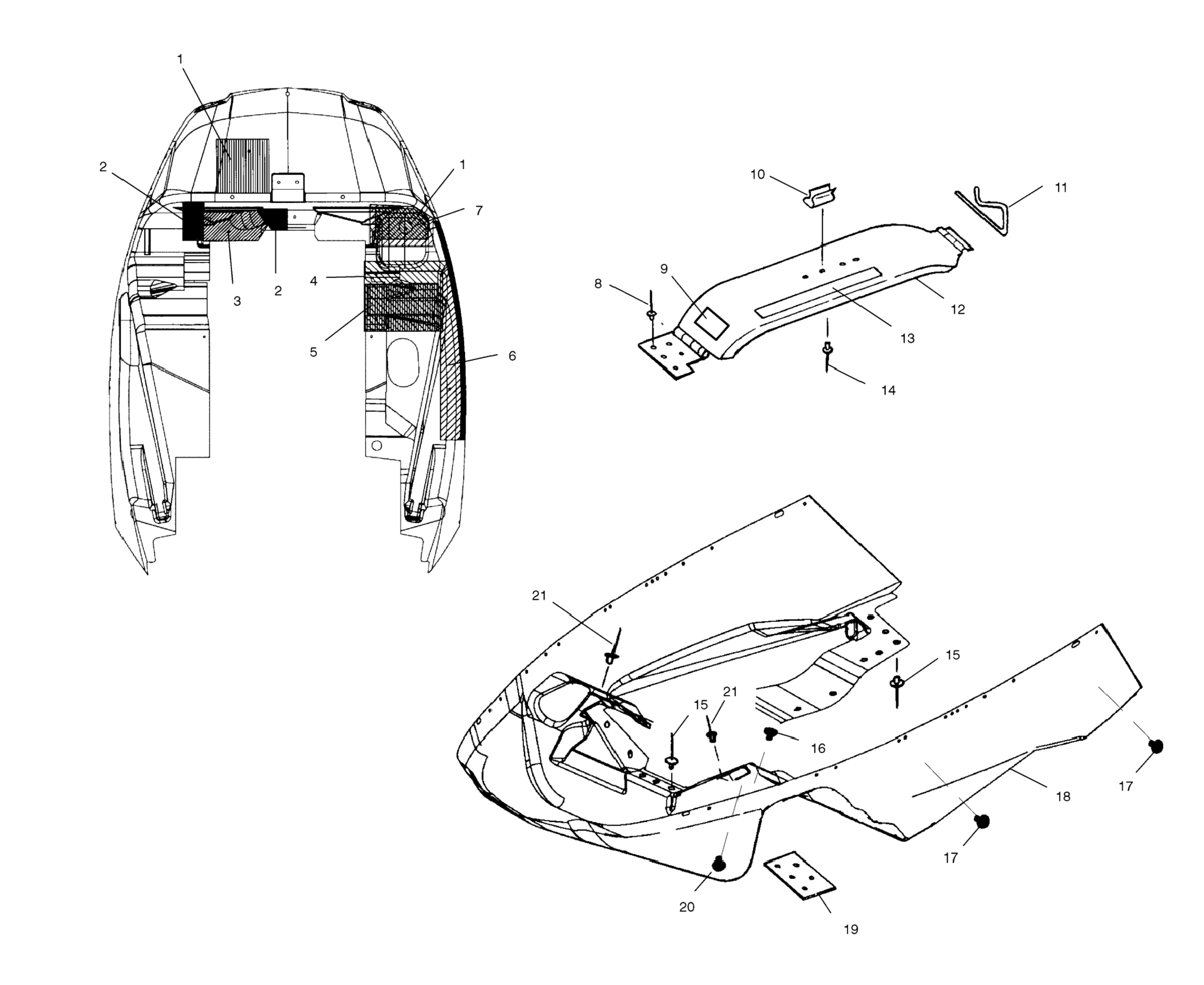 1
2
1
7
3
2
4
5
6
10
11
9
8
12
13
14
21
15
21
15
16
17
18
17
20
19