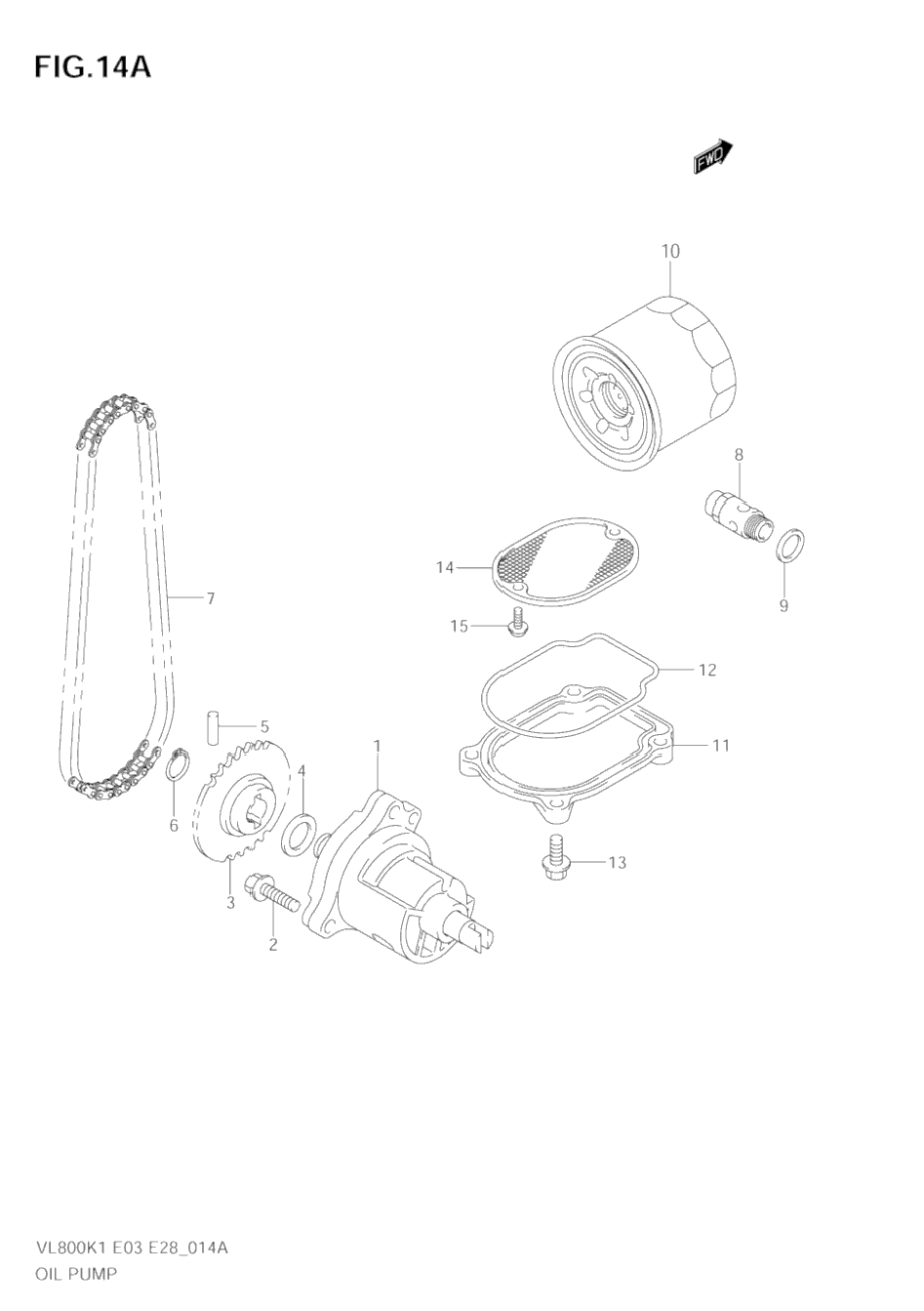 FIG.14A

FWD

10

8

9

14

15

12

11

13

7

5

6

4

1

3

2

VL800K1 E03 E28_014A
OIL PUMP