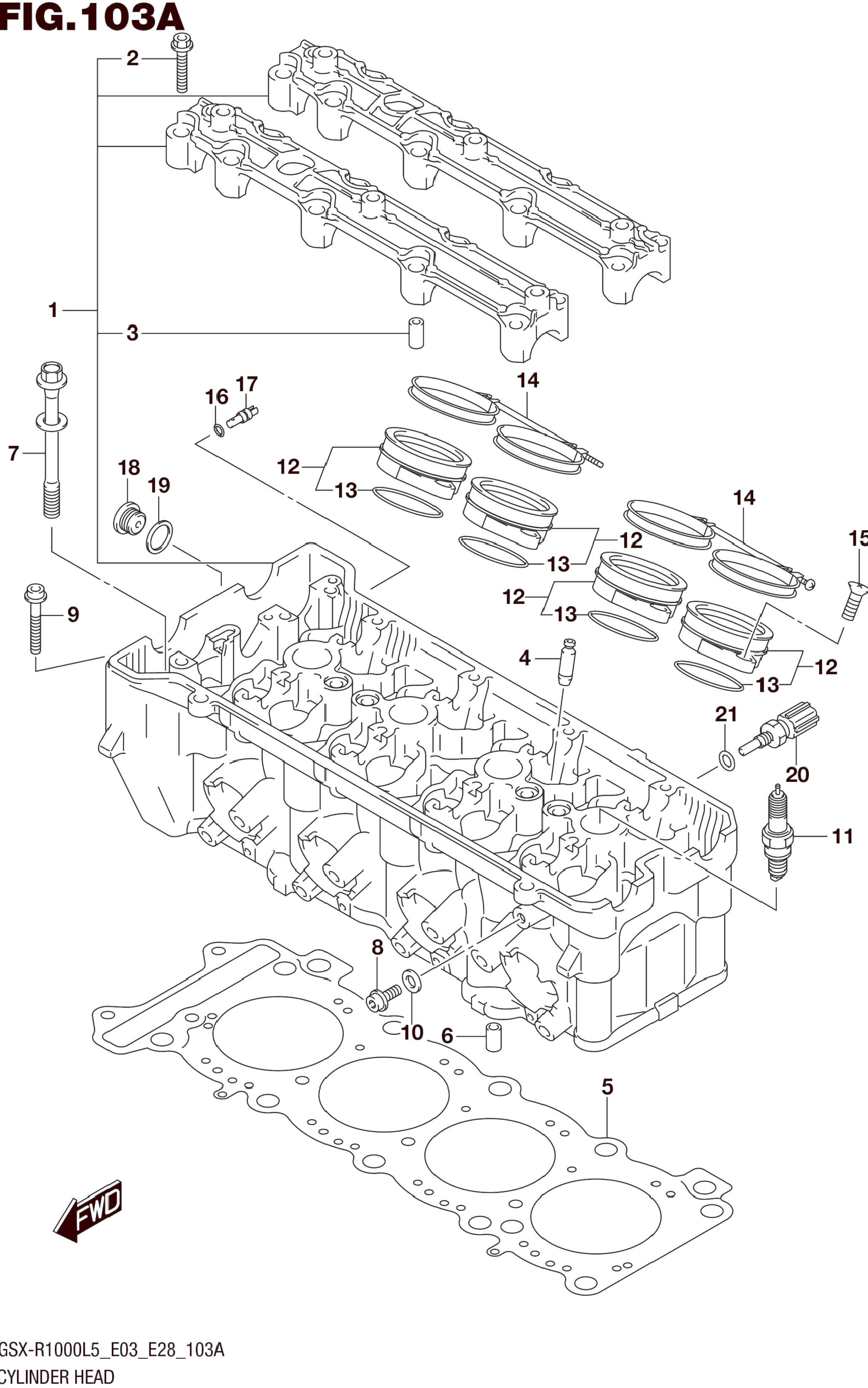 FIG.103A

2
1
3
7
16
17
14
18
19
12
13
12
13
14
15
9
12
13
4
12
13
21
20
11
8
10
6
5
FWD

GSX-R1000L5_E03_E28_103A
CYLINDER HEAD