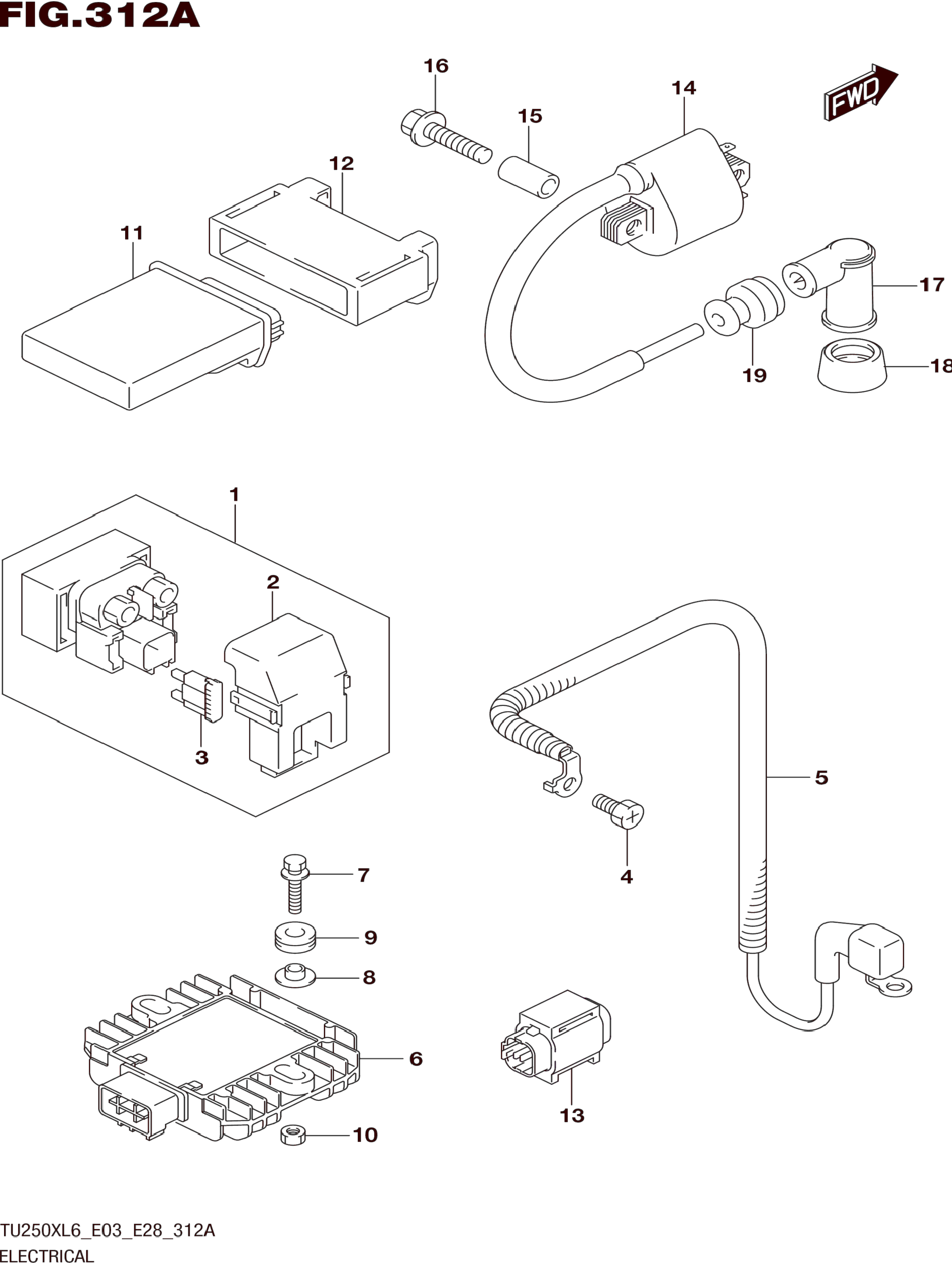 FIG.312A

16
14
FWD
15
12
11
17
19
18
1
2
3
5
4
7
9
8
6
13
10

TU250XL6_E03_E28_312A
ELECTRICAL