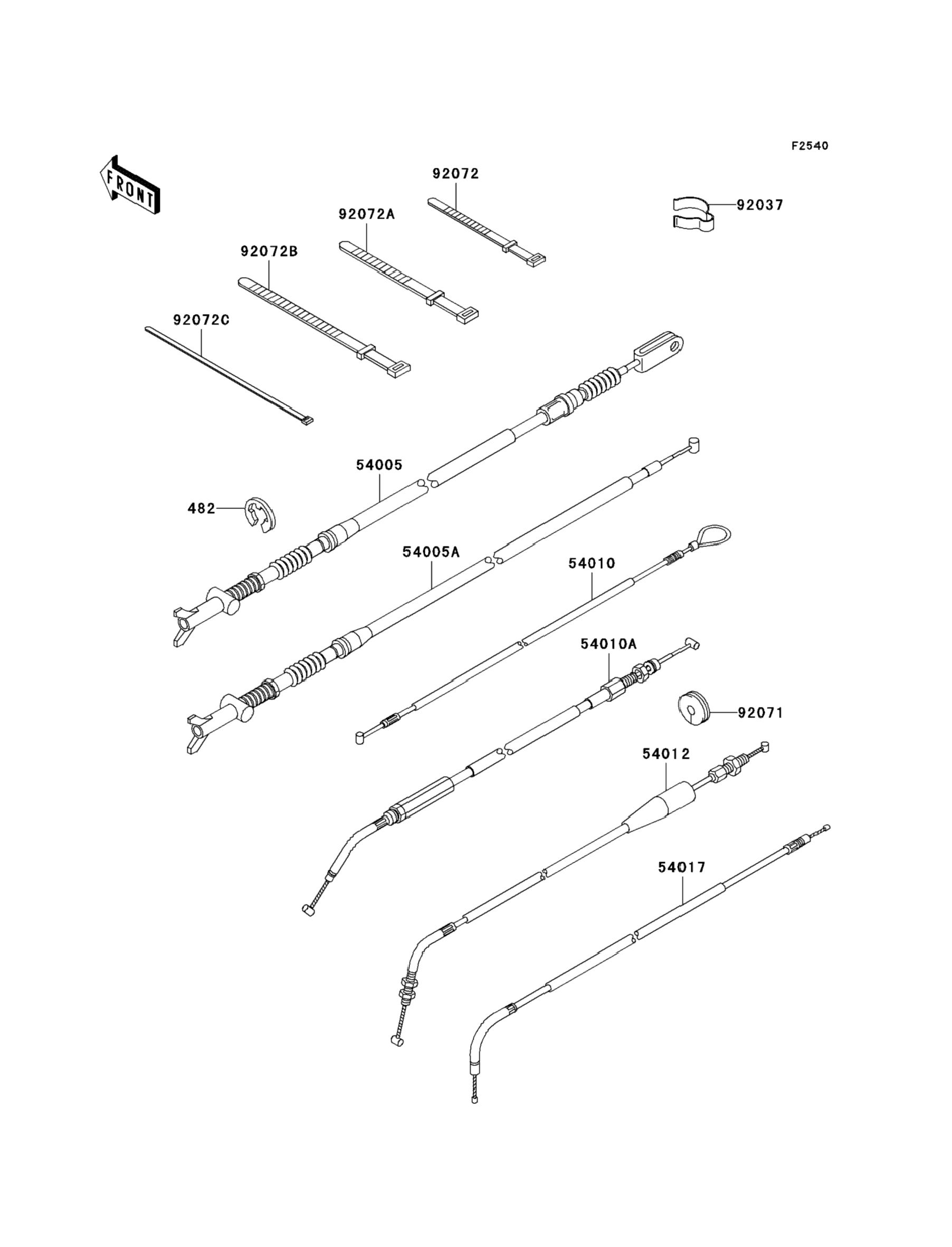 F2540

FRONT

92072

92037

92072A

92072B

92072C

54005

482

54005A

54010

54010A

92071

54012

54017