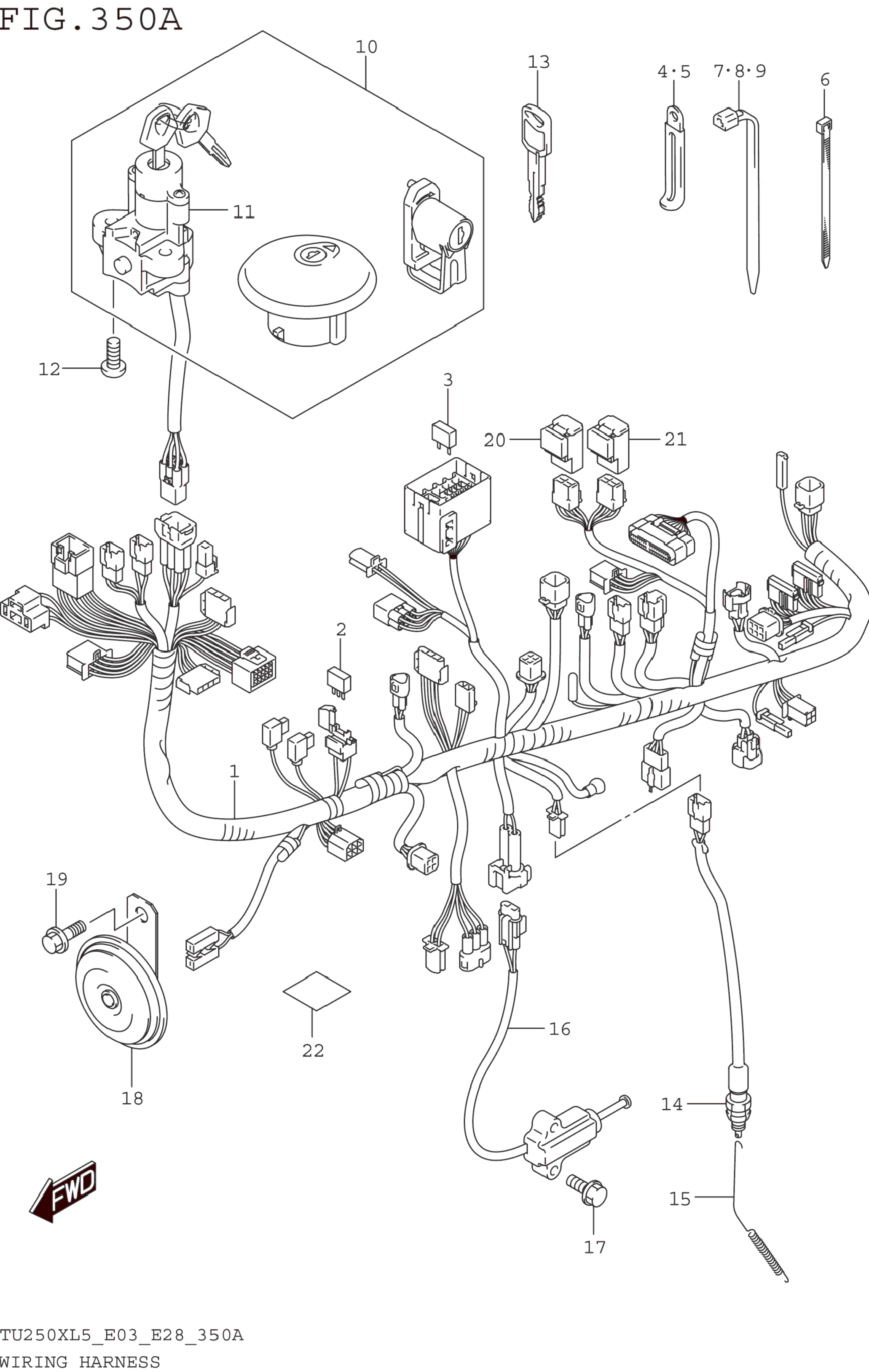 FIG.350A

10

13

4·5

7·8·9

6

11

12

3

20

21

2

1

19

22

16

18

14

15

17

FWD

TU250XL5_E03_E28_350A

WIRING HARNESS