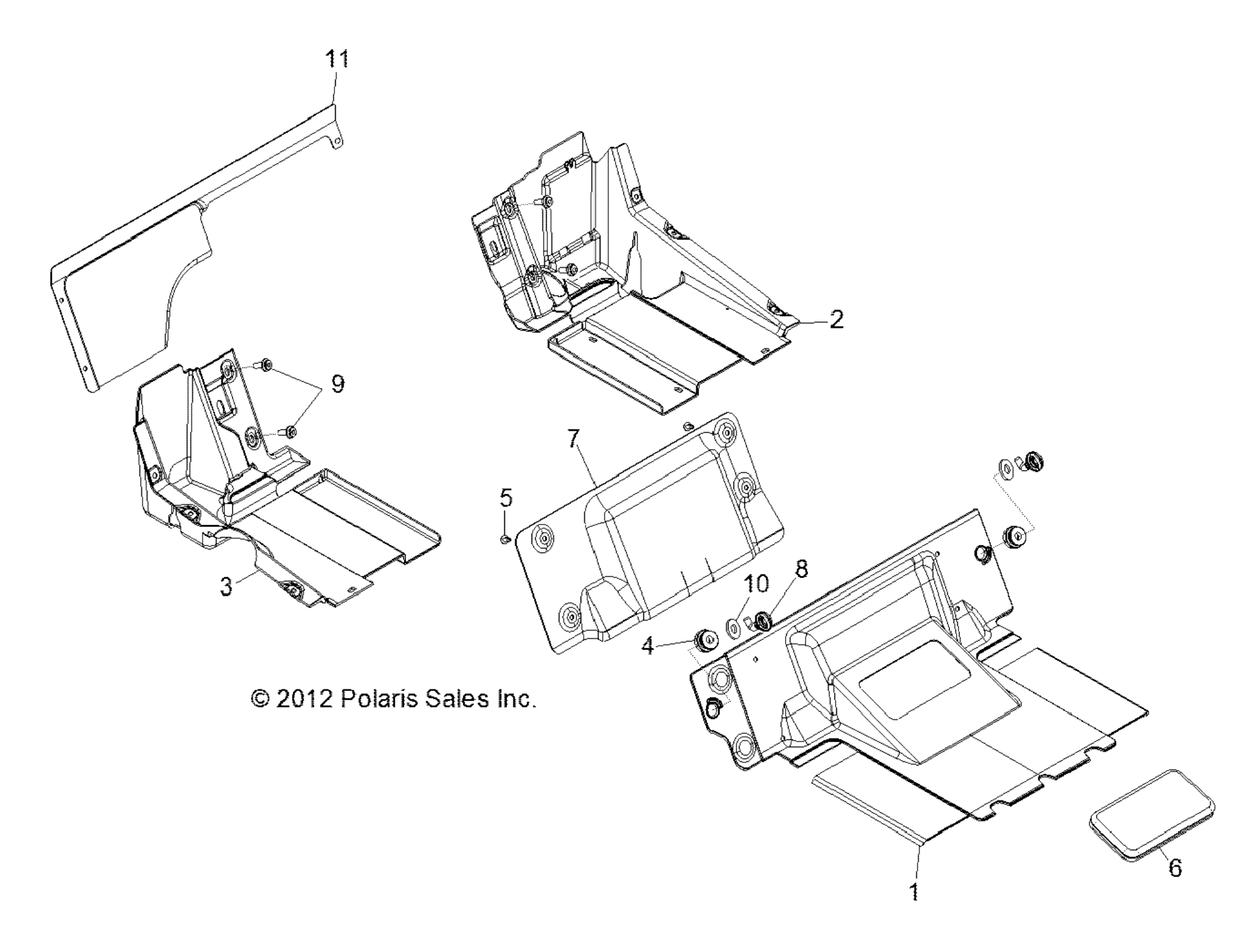 11

2

9

7

5

3

10

8

4

© 2012 Polaris Sales Inc.

1

6