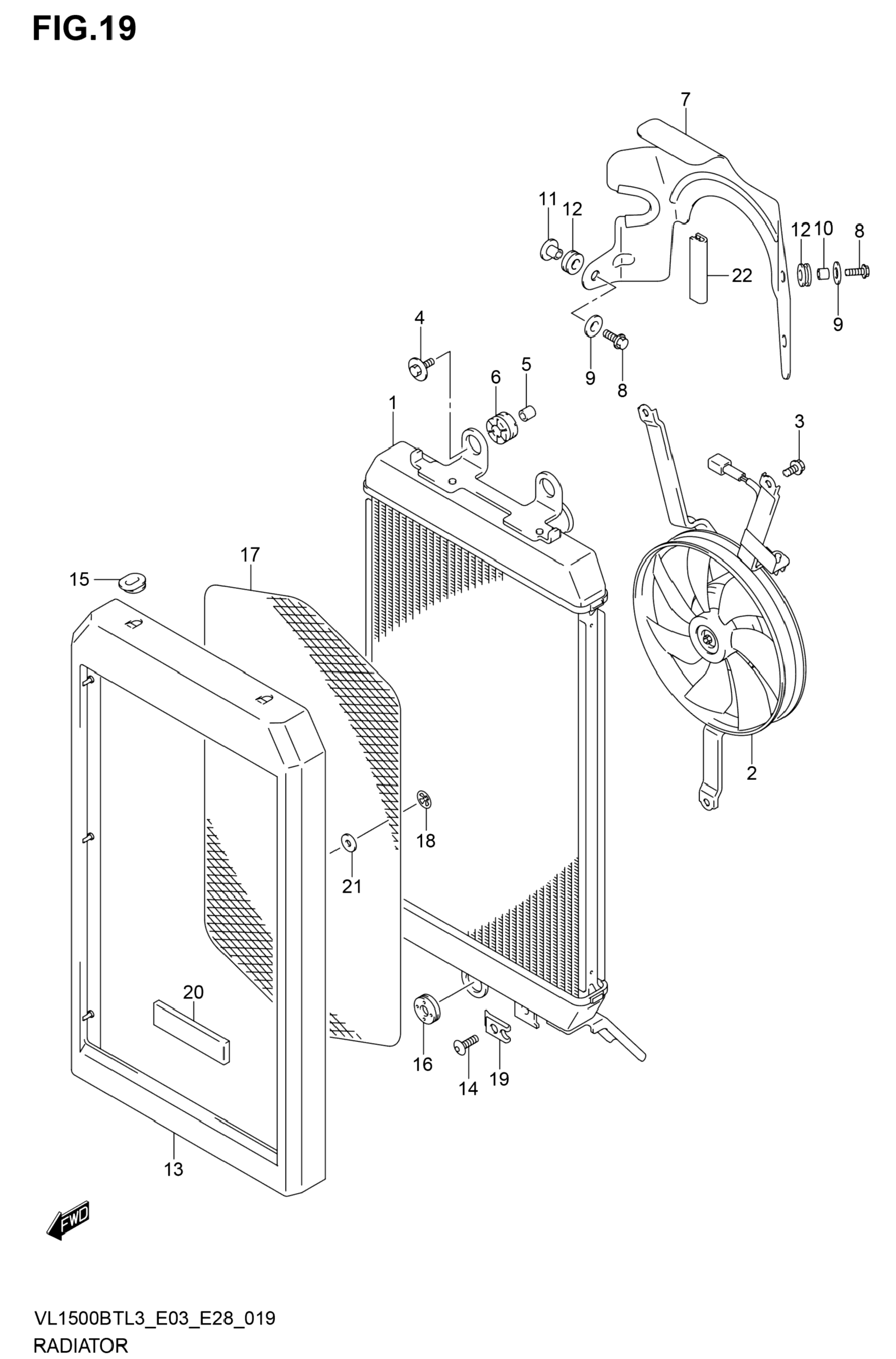 FIG.19

7

11 12

12 10 8

22

9

4

9

8

6 5

1

3

17

15

2

18

21

20

16

14 19

13

FWD

VL1500BTL3_E03_E28_019
RADIATOR