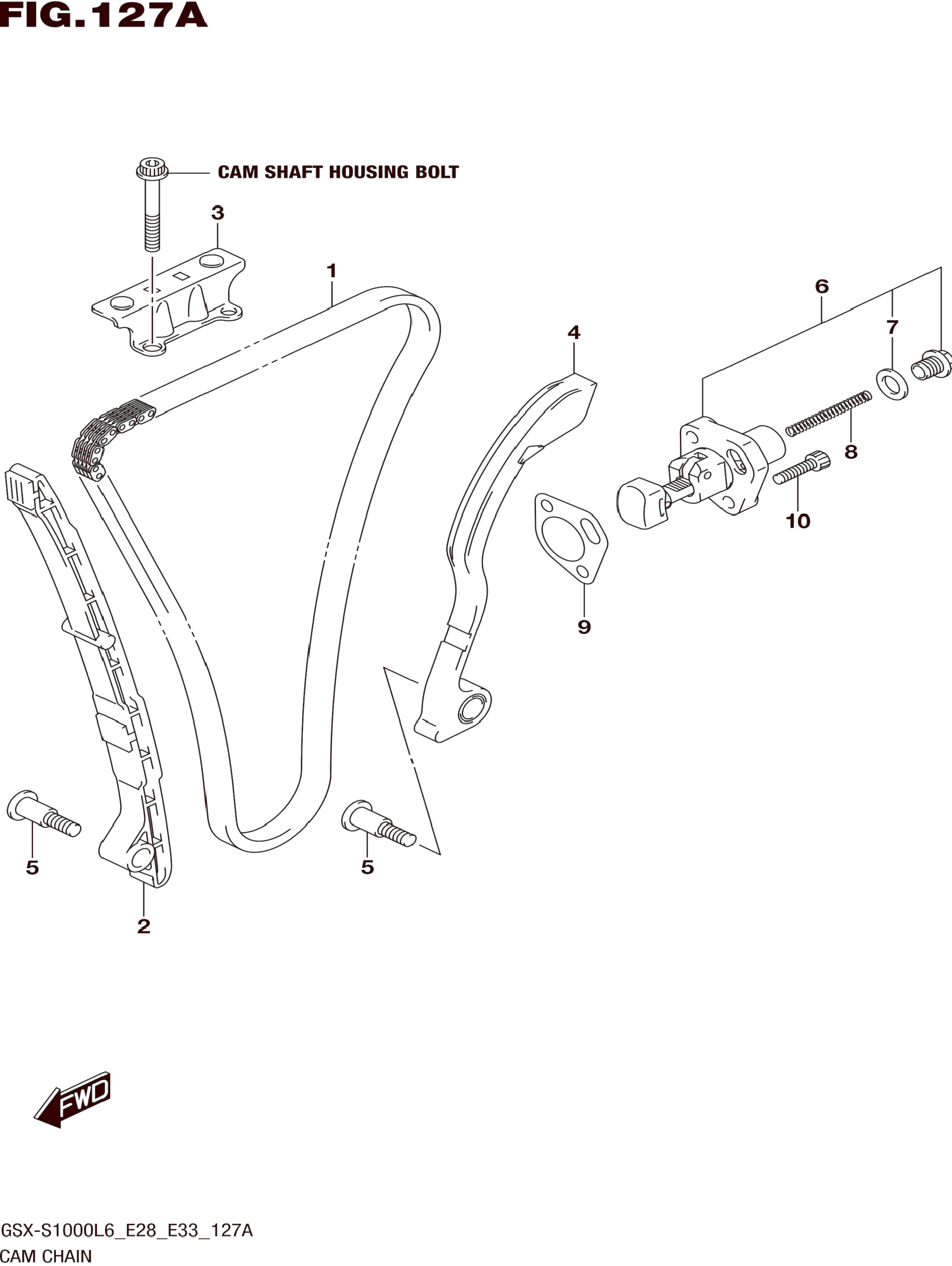 FIG.127A

CAM SHAFT HOUSING BOLT

3

1

6

7

4

8

10

9

5

5

2

FWD

GSX-S1000L6_E28_E33_127A

CAM CHAIN