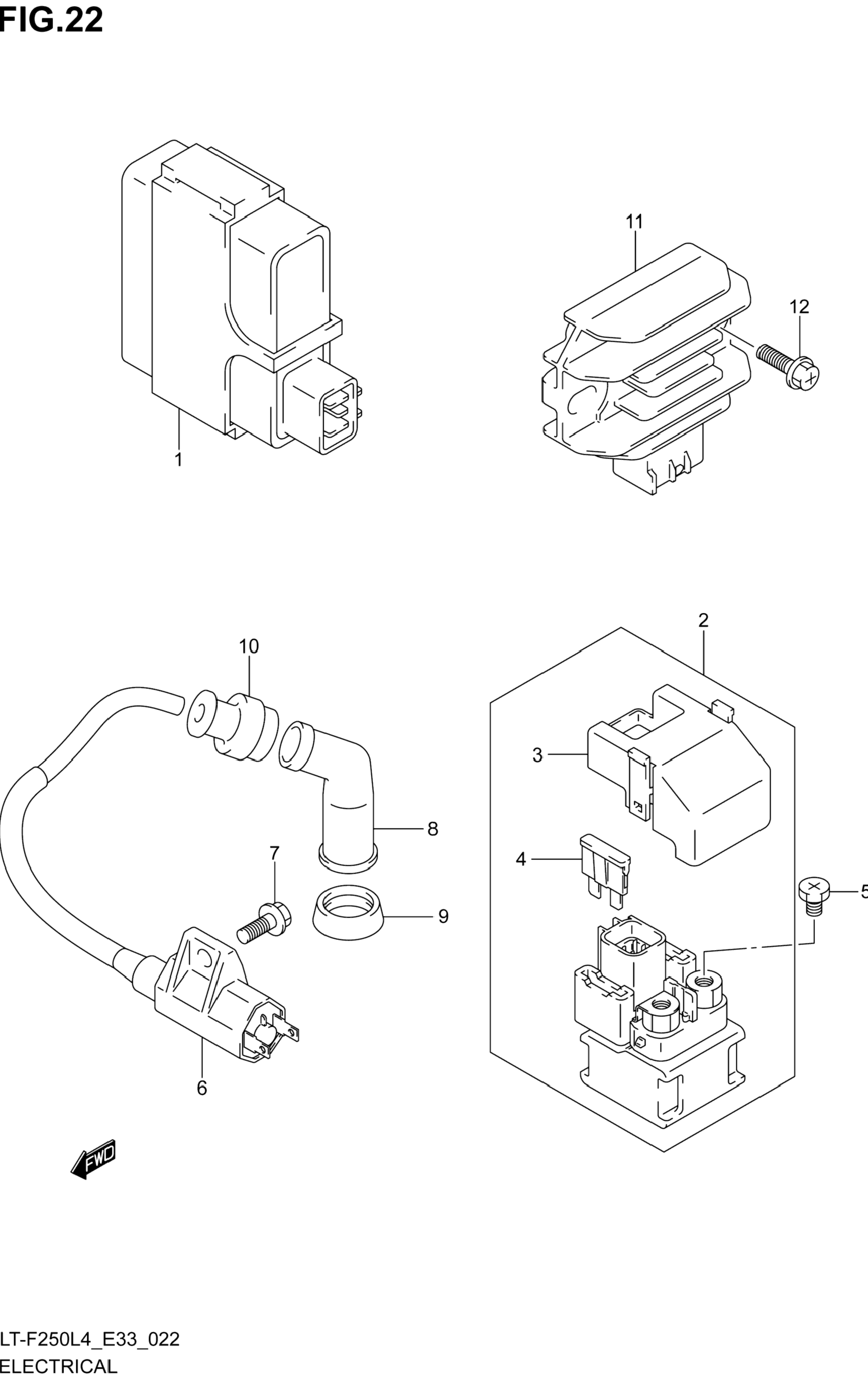 FIG.22

11

12

1

2

10

3

8

4

7

5

9

6

FWD

LT-F250L4_E33_022
ELECTRICAL