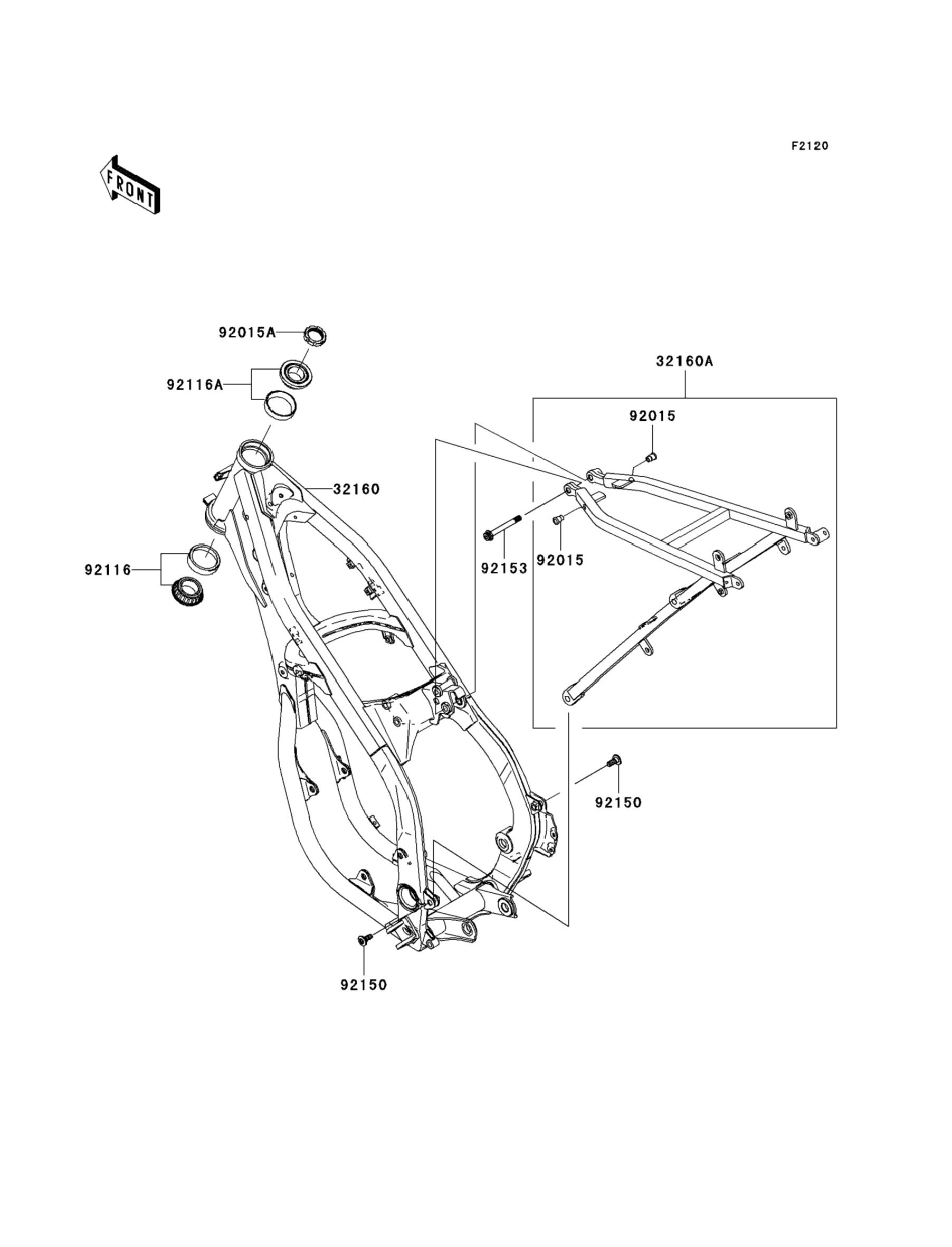 F2120

FRONT

92015A

92116A

32160A

92015

32160

92153

92015

92116

92150

92150