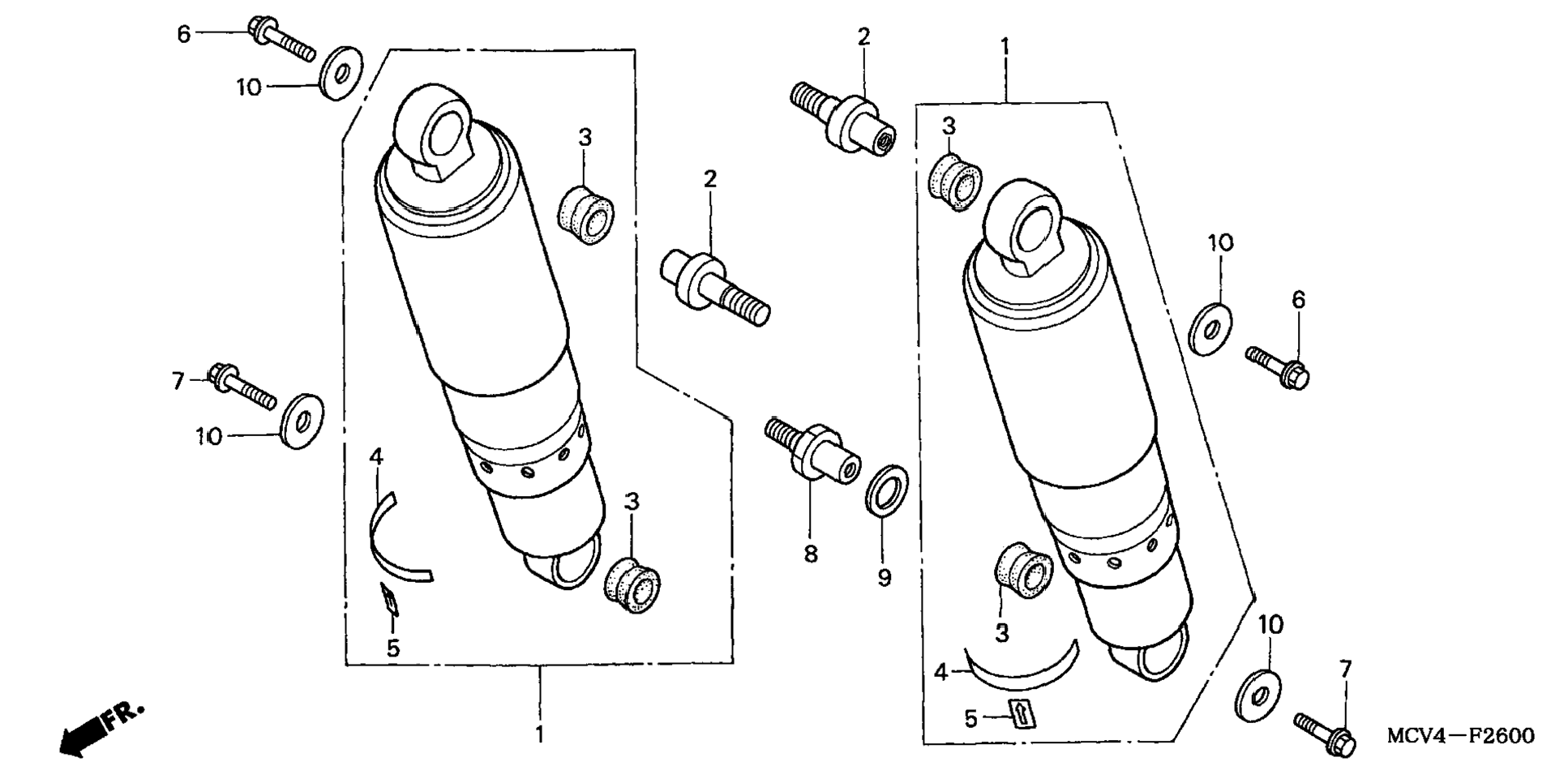 6
10
3
2
7
10
4
5
3
1
FR.
2
1
3
10
6
8
9
3
4
5
10
7
MCV4—F2600