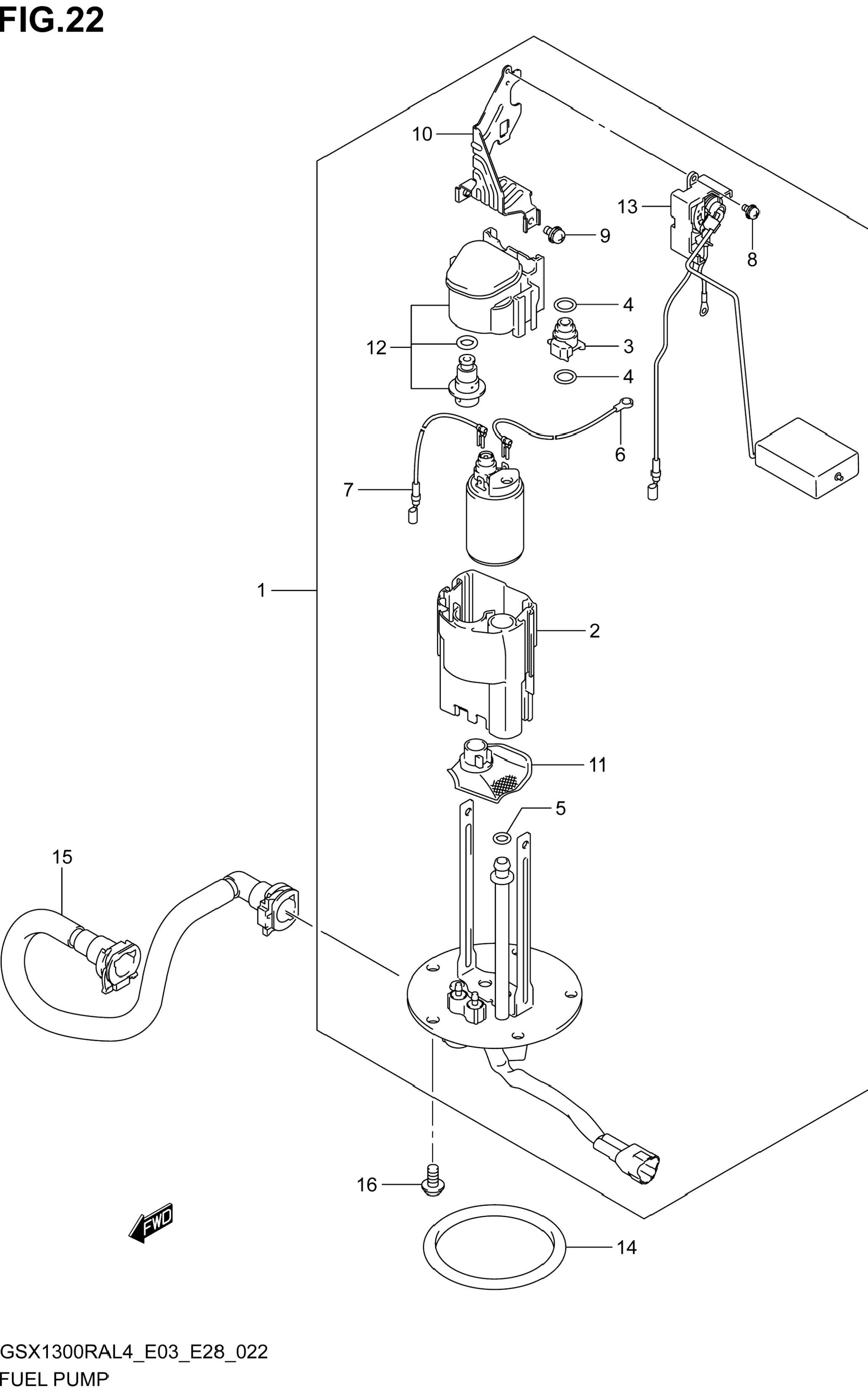 FIG.22

10

13

9

8

4

12

3

4

6

7

1

2

11

5

15

16

FWD

14

GSX1300RAL4_E03_E28_022
FUEL PUMP