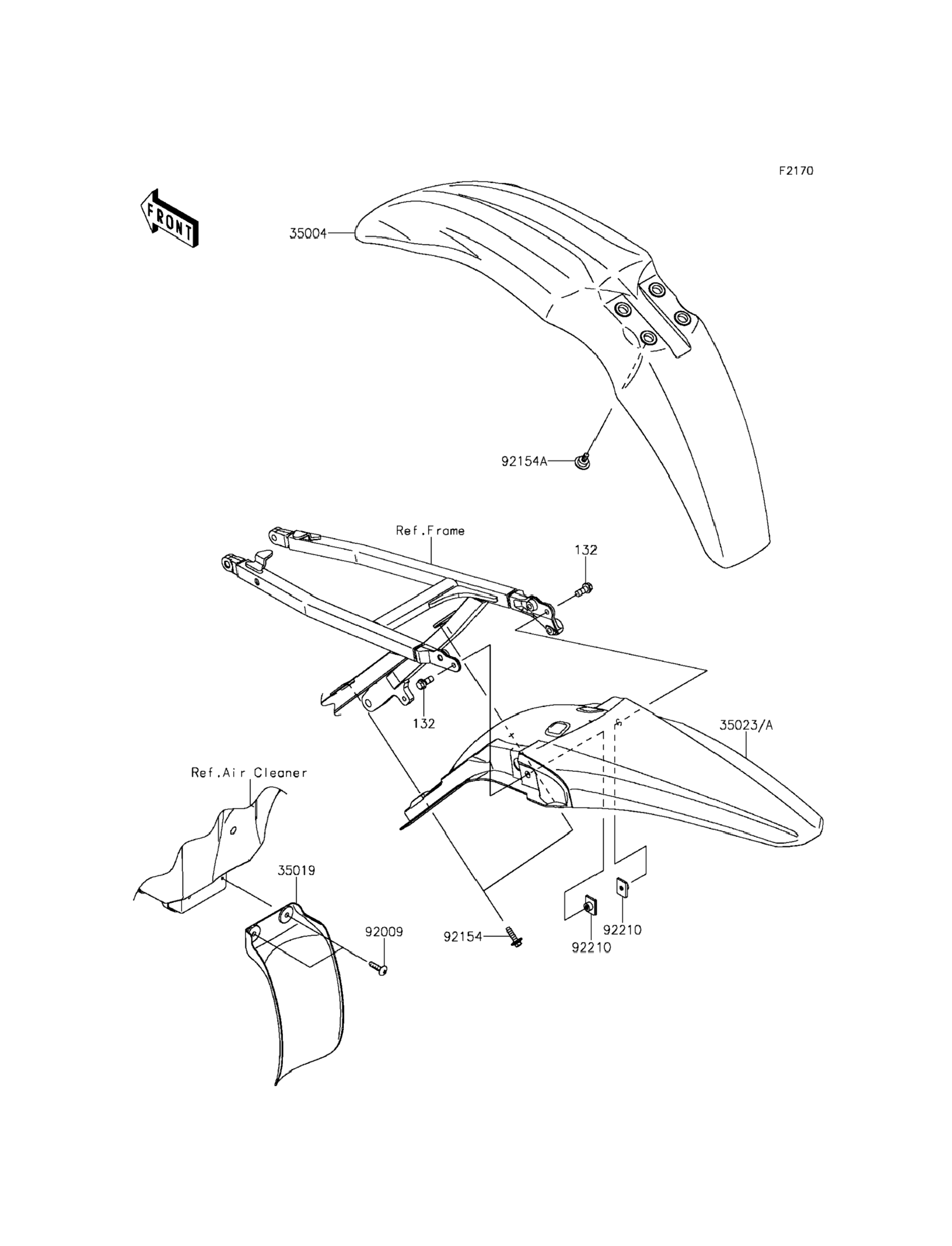 F2170

FRONT

35004

92154A

Ref.Frame

132

132

35023/A

Ref.Air Cleaner

35019

92009

92154

92210

92210