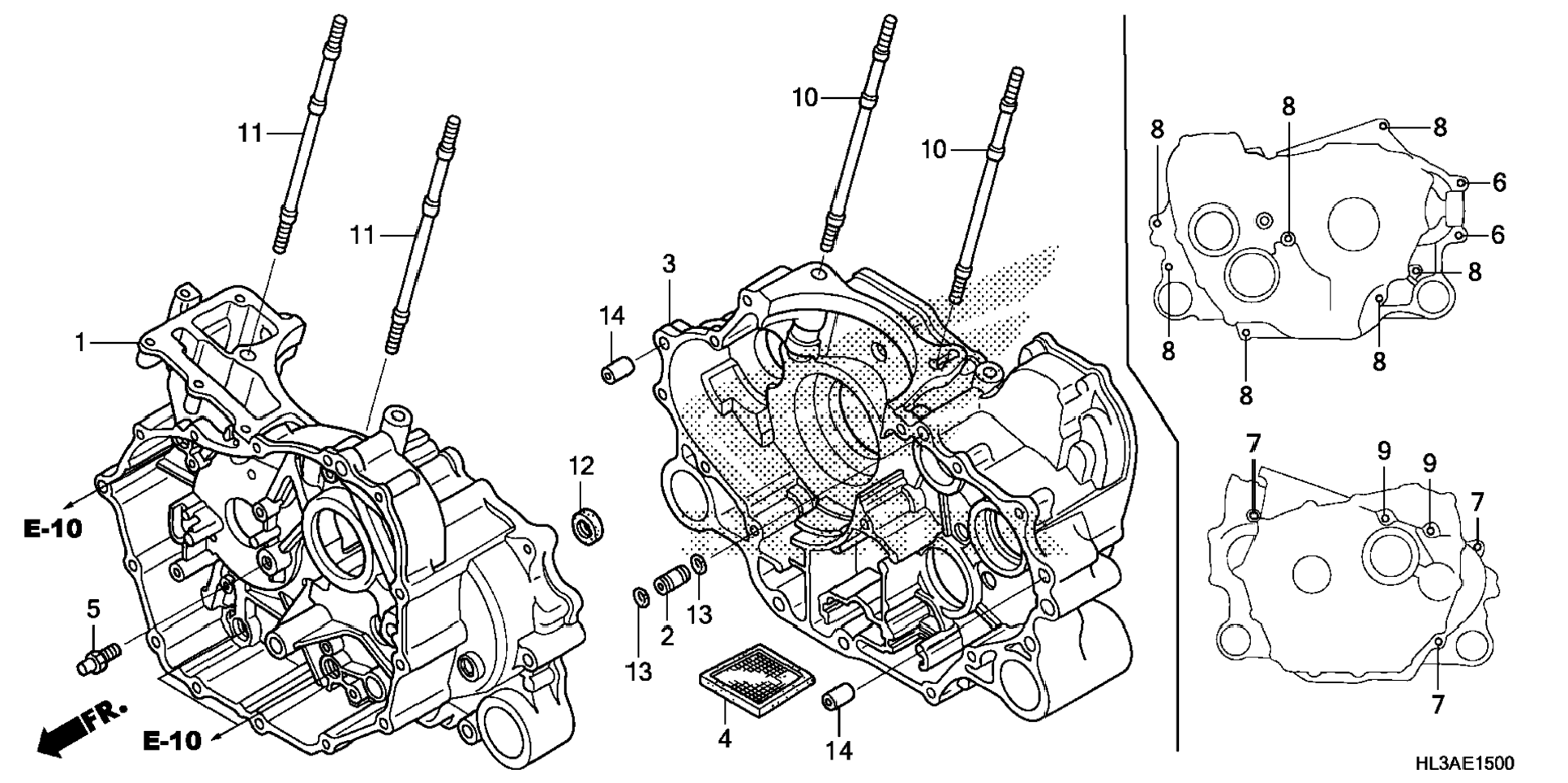 11
11
1
E-10
5
FR.
E-10
12
10
10
3
14
13
2
13
4
14
8
8
8
6
6
8
8
8
8
7
9
9
7
7
HL3AE1500