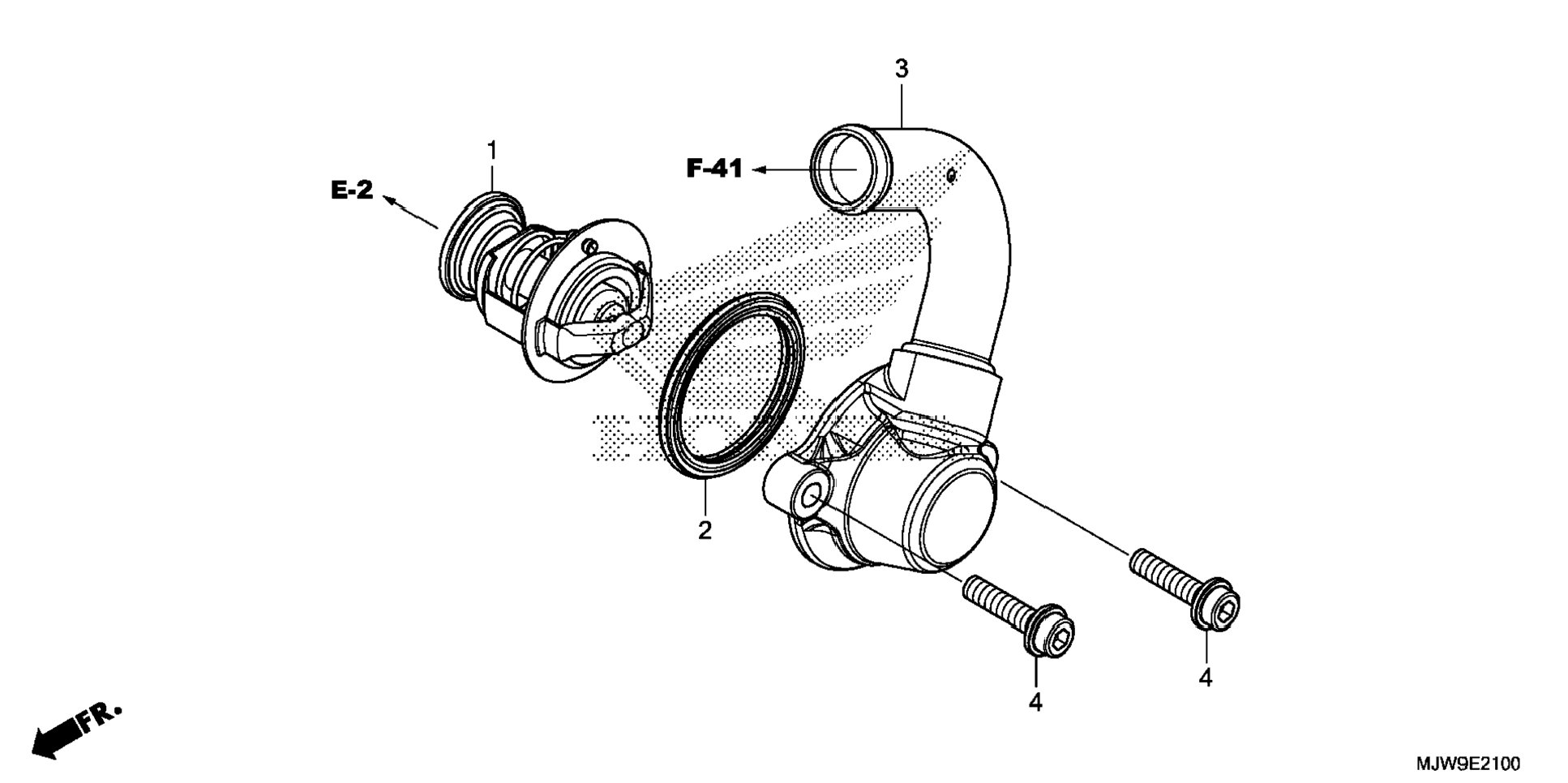 3

1

F-41

E-2

2

4

4

FR.

MJW9E2100