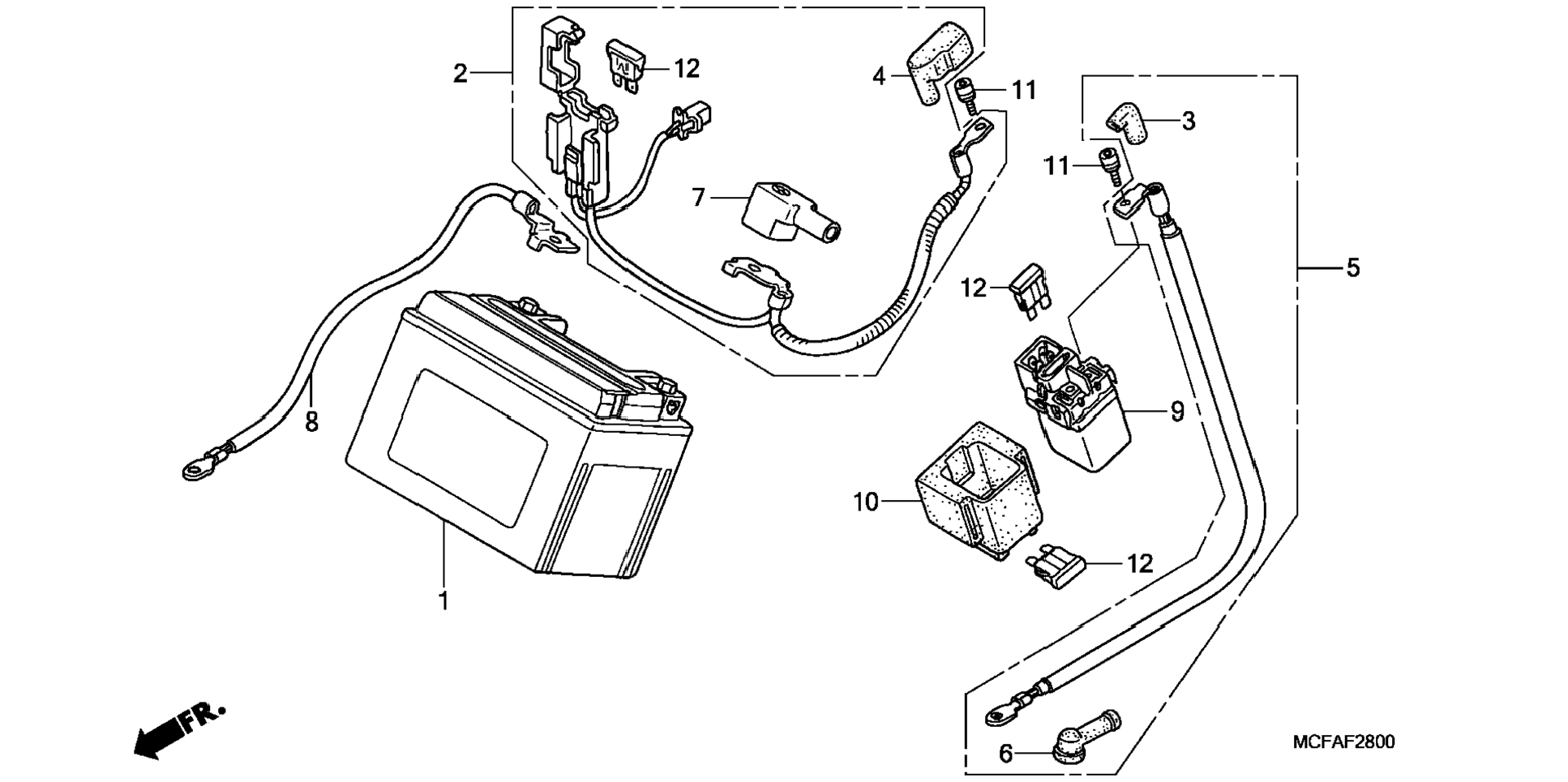 2
12
4
11
3
11
7
5
12
8
9
10
12
1
FR.
6
MCFAF2800