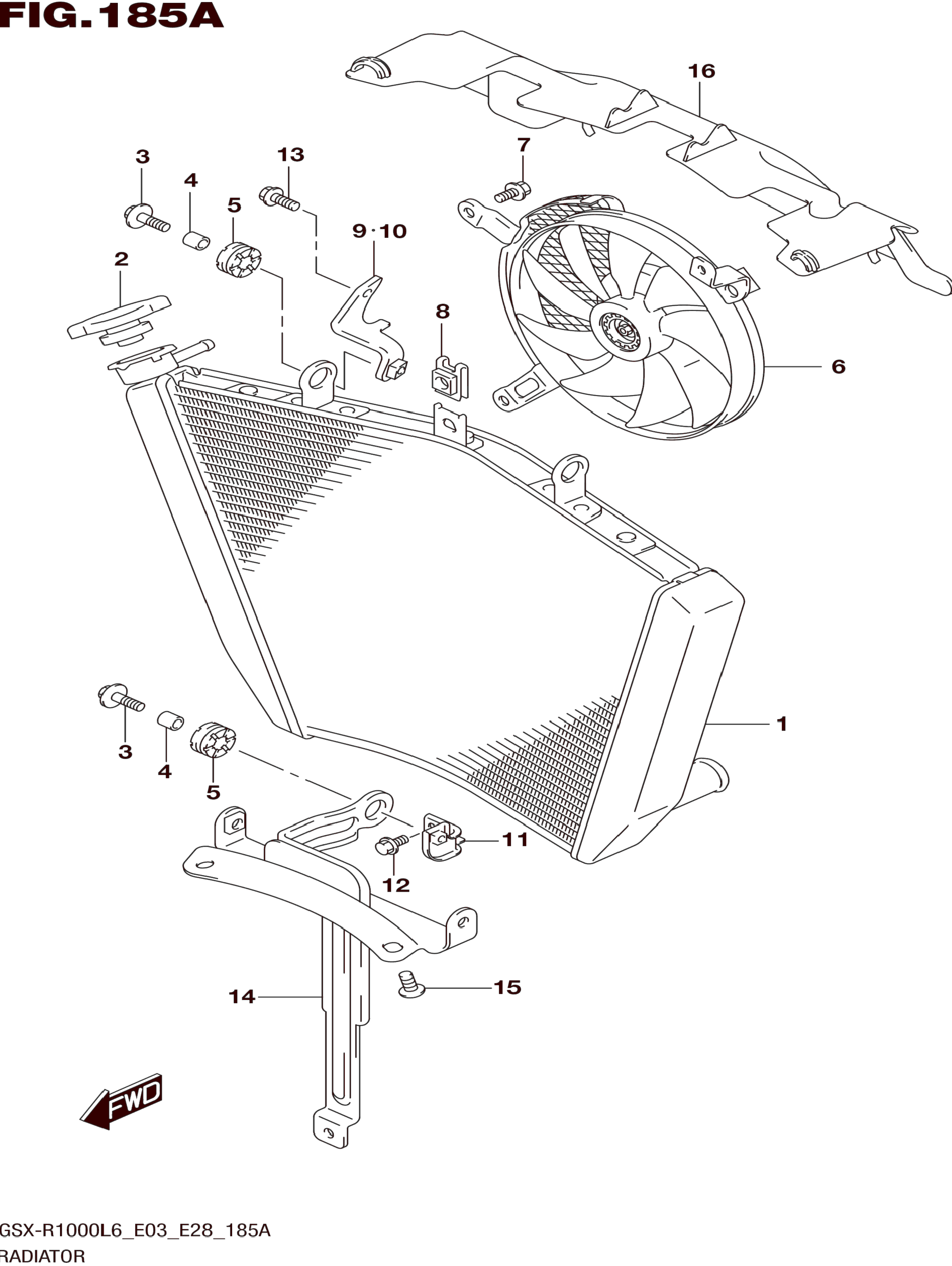 FIG.185A

16
3
13
7
4
5
9·10
2
8
6
1
3
4
5
11
12
14
15
FWD

GSX-R1000L6_E03_E28_185A
RADIATOR