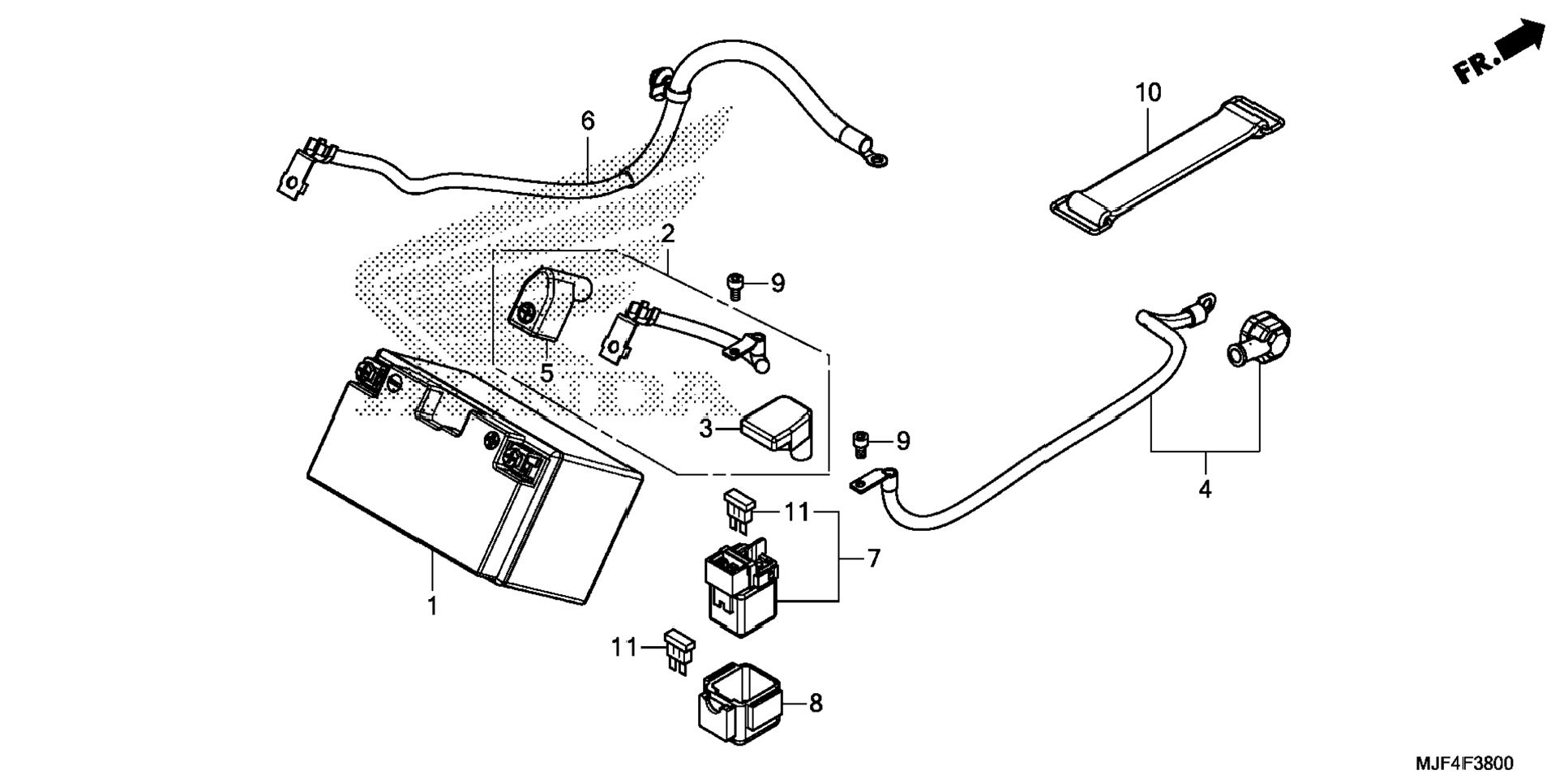 FR.

10

6

2

9

5

3

9

4

11

7

1

11

8

MJF4F3800