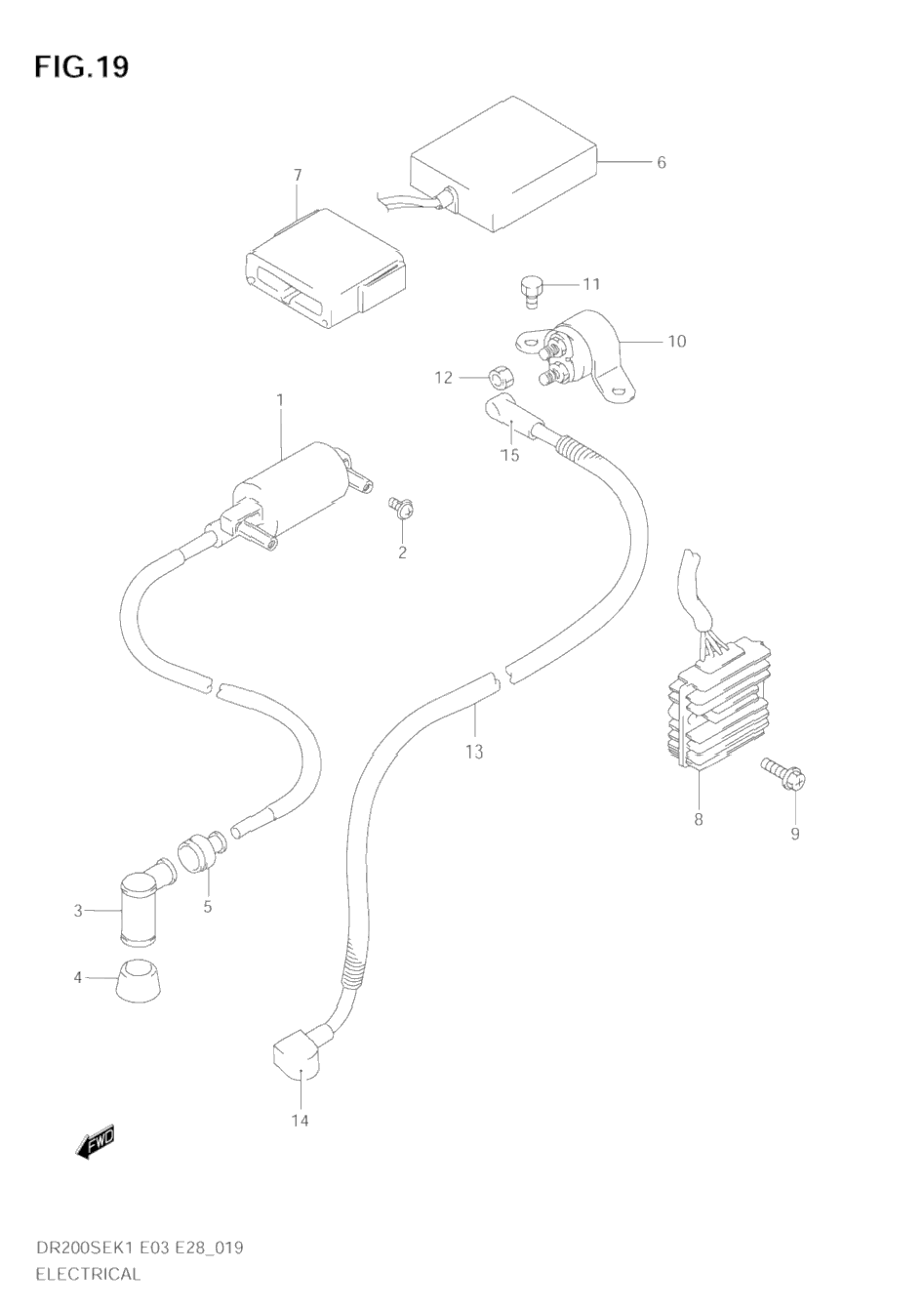 FIG.19

7
6
11
10
12
1
15
2
13
8
9
3
5
4
14
FWD

DR200SEK1 E03 E28_019
ELECTRICAL