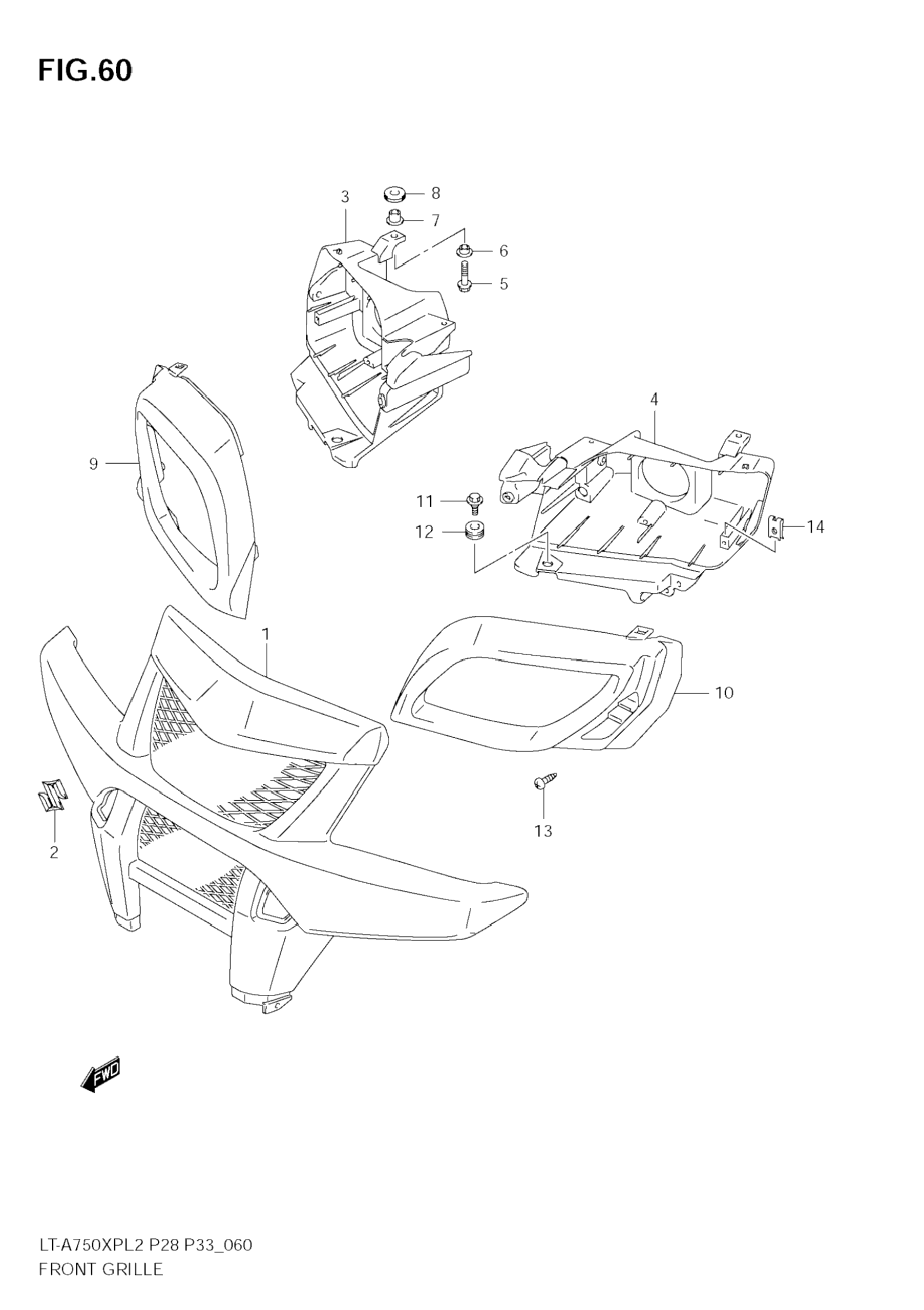 FIG.60

3
8
7
6
5
4
9
11
12
14
1
10
2
13

FWD

LT-A750XPL2 P28 P33_060
FRONT GRILLE