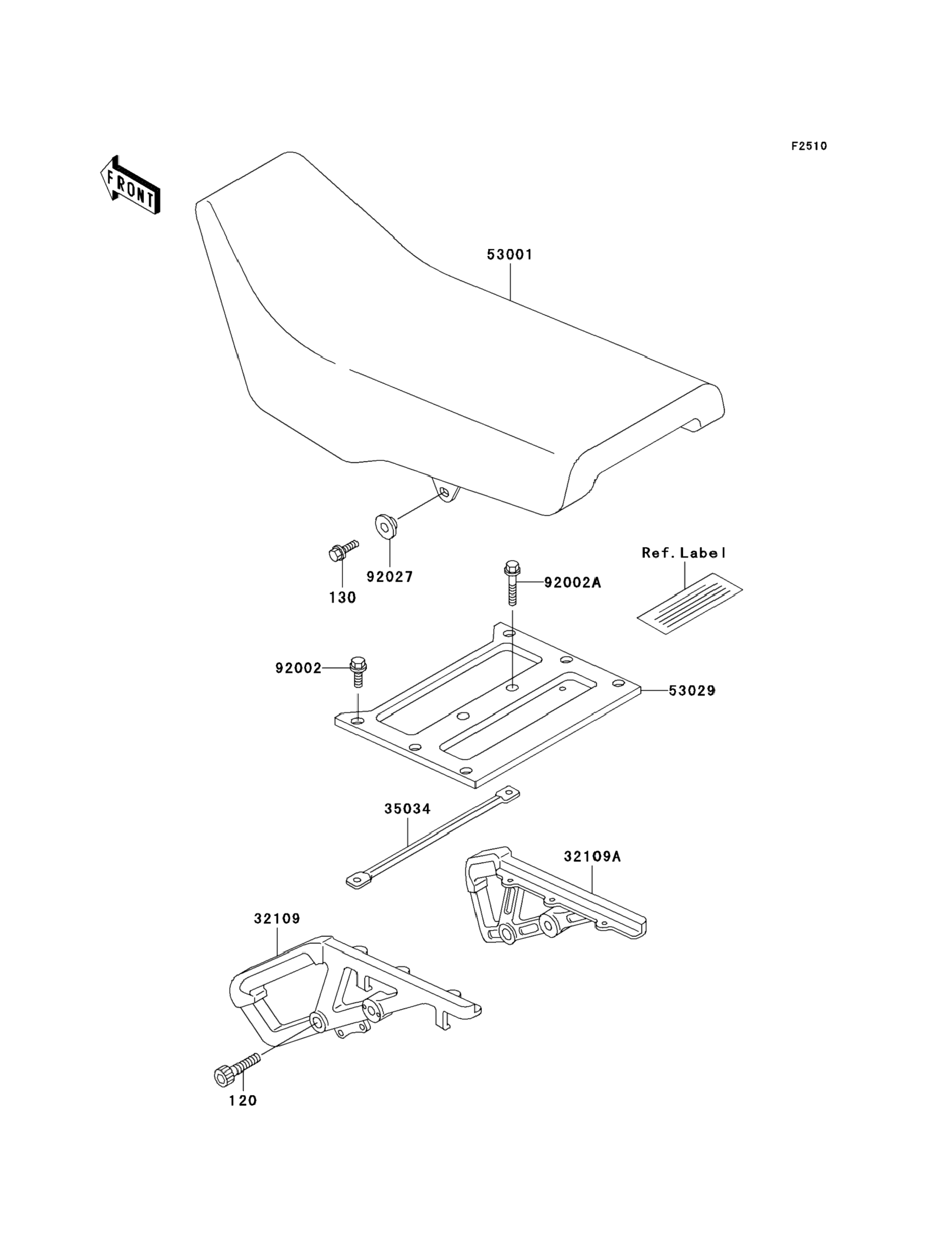 F2510

FRONT

53001

92027

130

Ref. Label

92002A

92002

53029

35034

32109A

32109

120