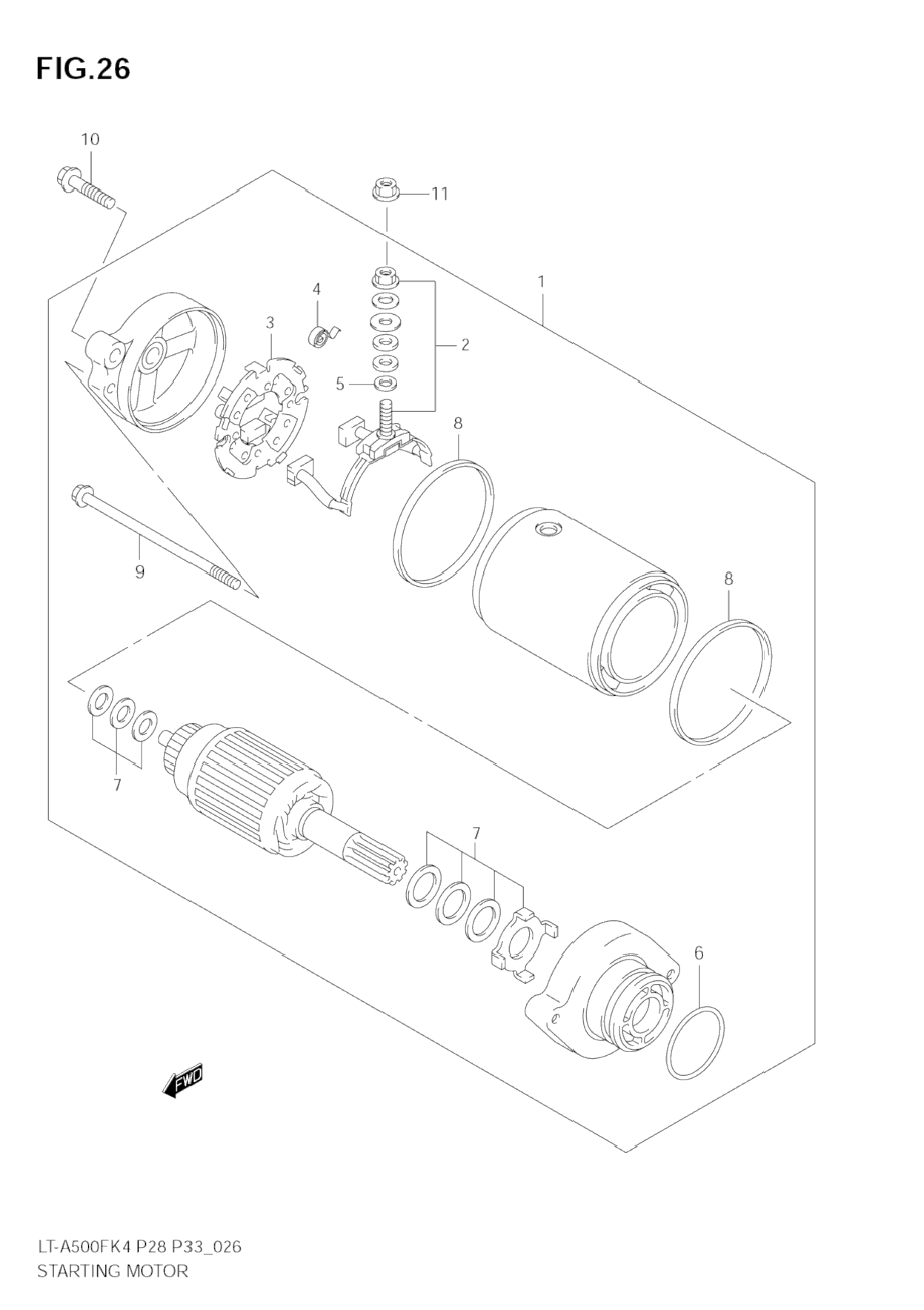 FIG.26

10

11

1

4

3

2

5

8

9

8

7

7

6

FWD

LT-A500FK4 P28 P33_026
STARTING MOTOR