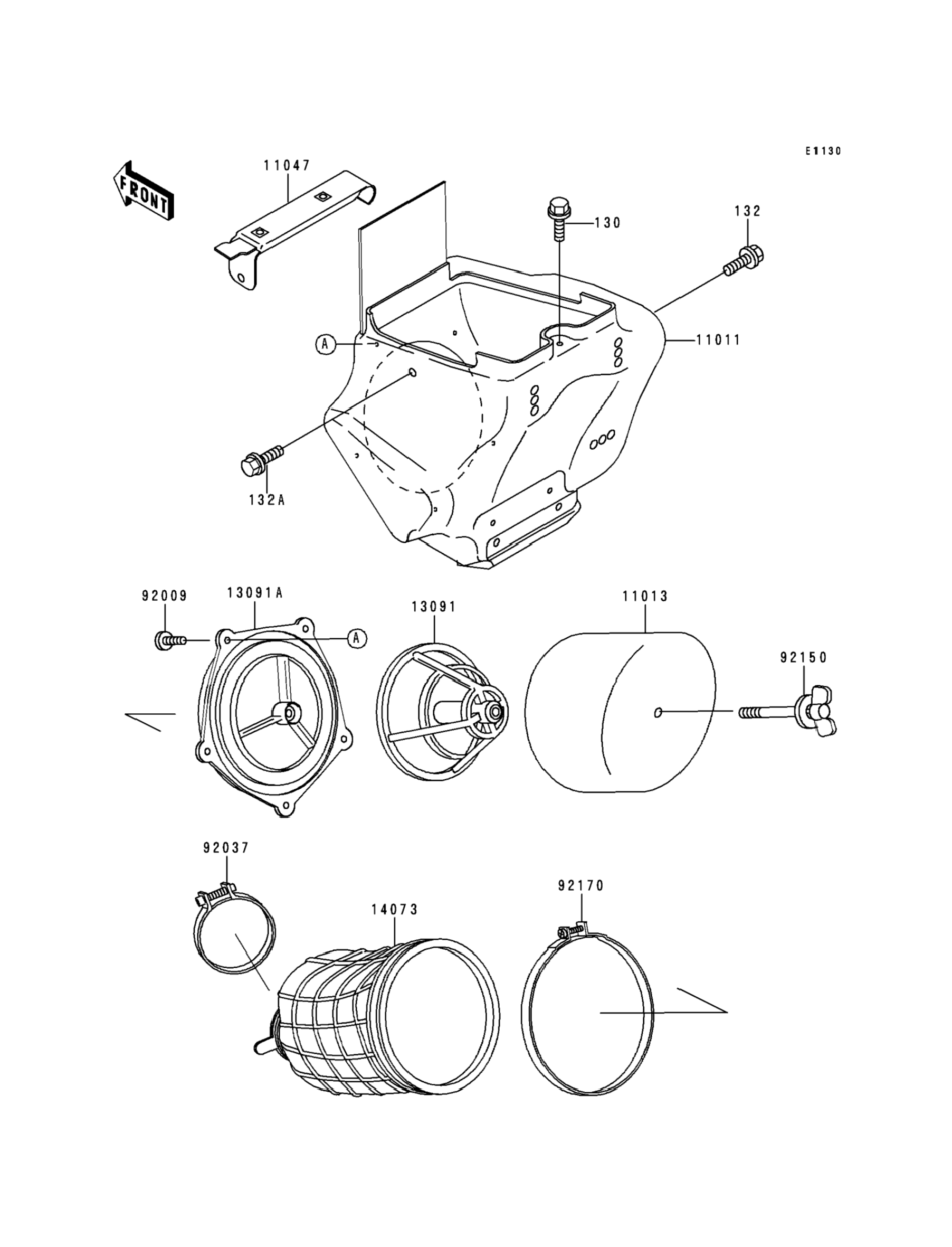 E1130

FRONT

11047

130

132

A

11011

132A

92009

13091A

A

13091

11013

92150

92037

14073

92170