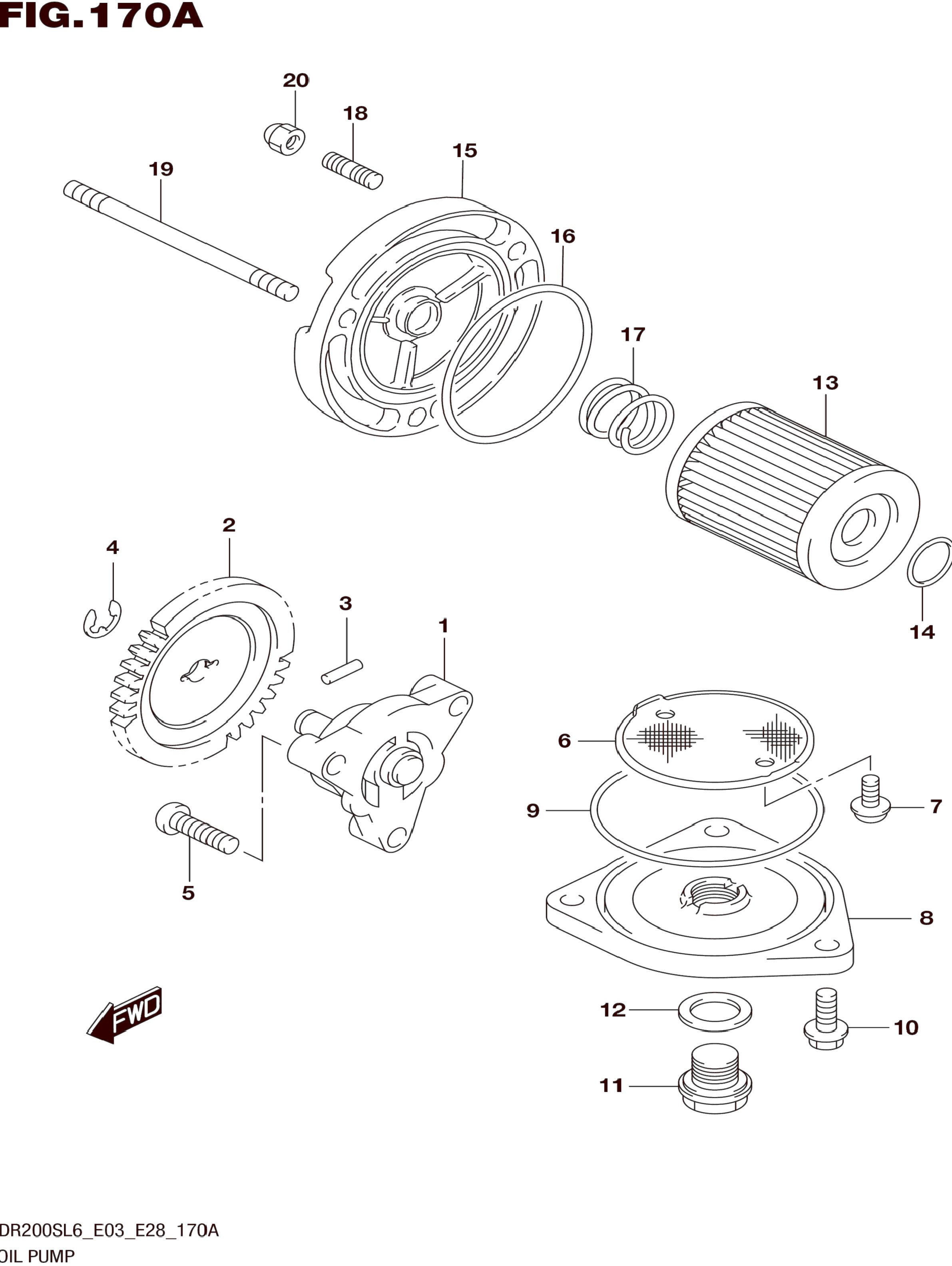 FIG.170A

20
18
15
19
16
17
13
2
4
3
1
14
6
7
9
5
8
FWD
12
10
11

DR200SL6_E03_E28_170A
OIL PUMP