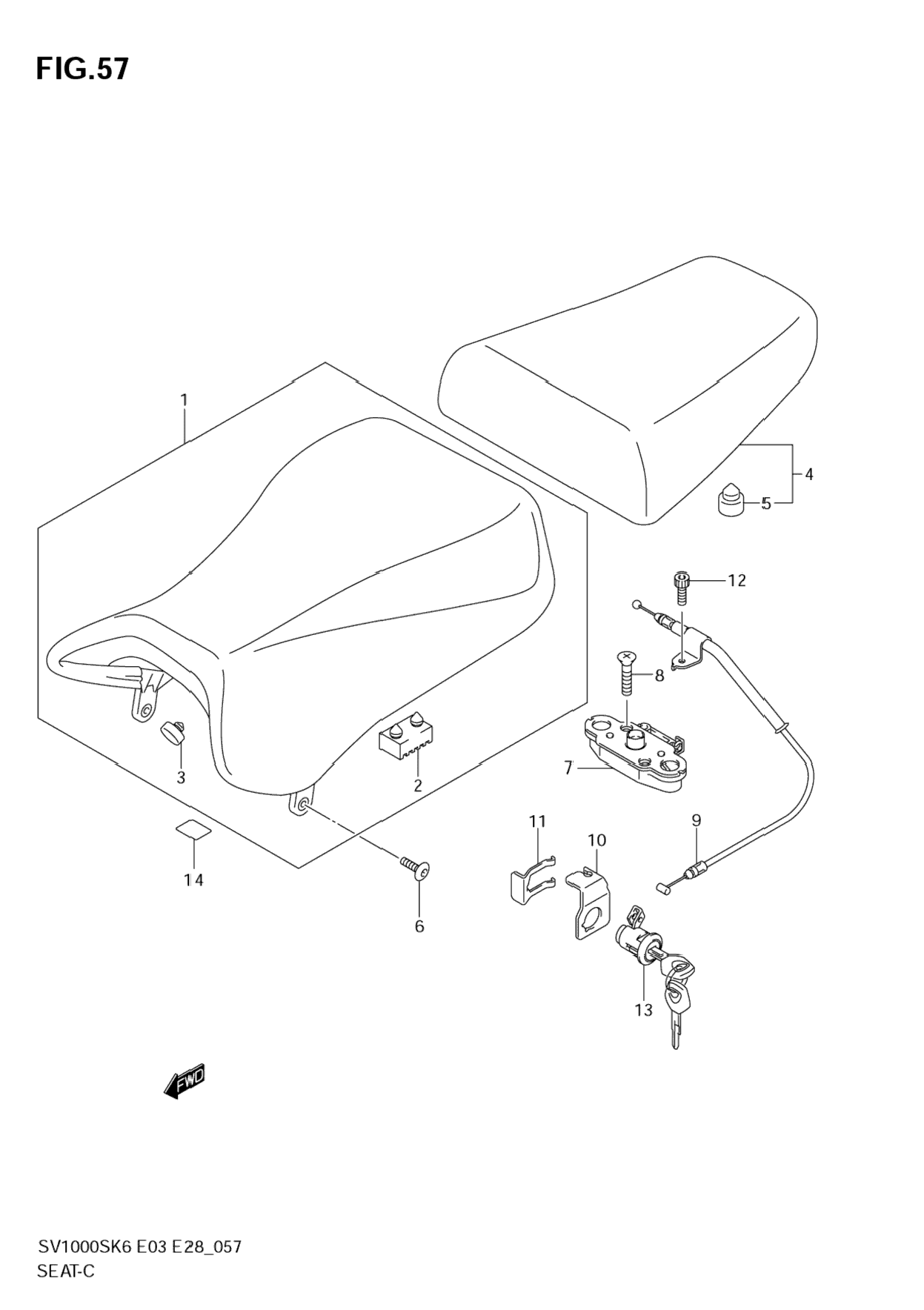 FIG.57

1
4
5
12
8
7
3
2
11
10
9
14
6
13
FWD

SV1000SK6 E03 E28_057
SEAT-C