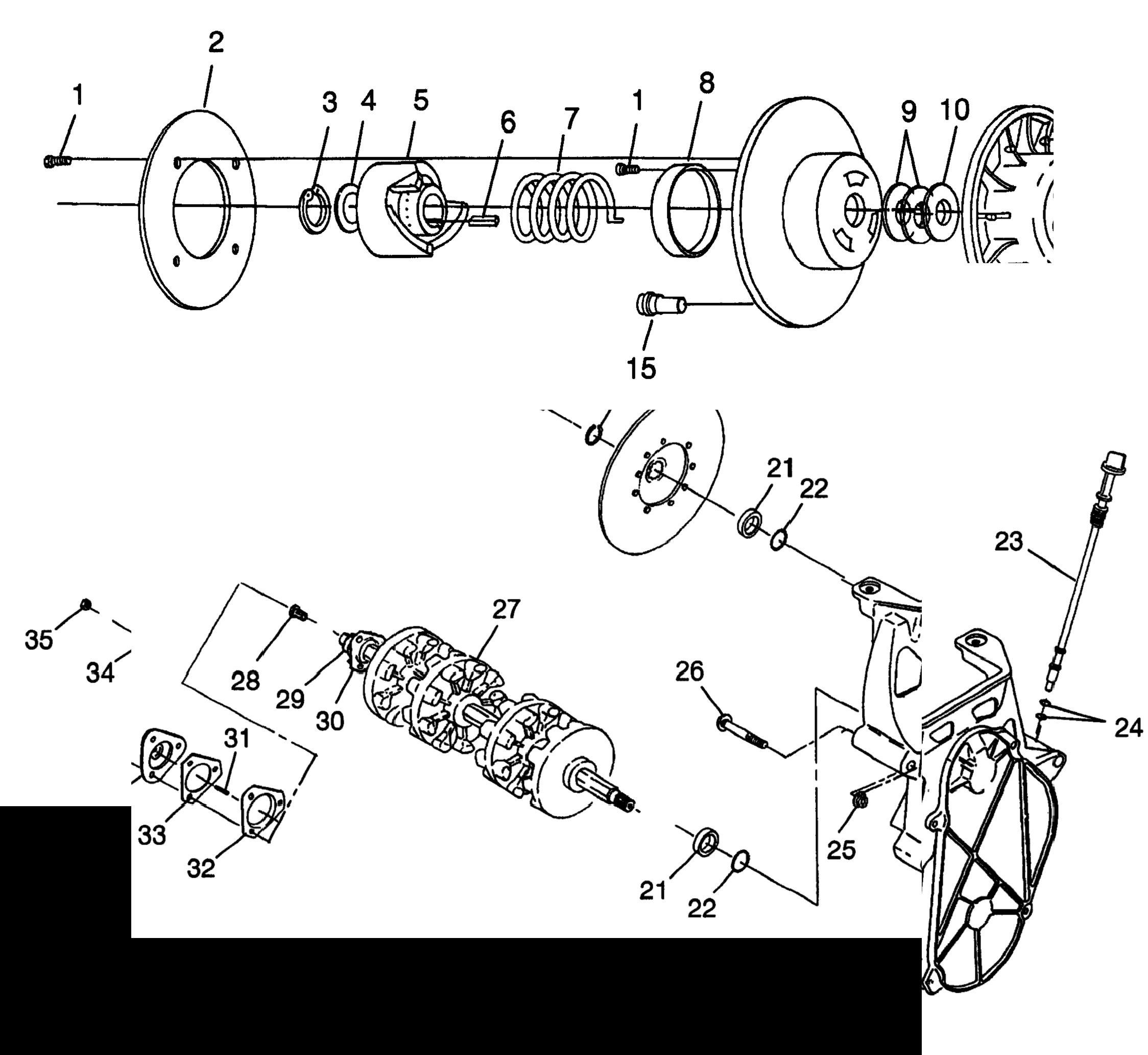 2
1
3
4
5
6
7
1
8
9
10
15
21
22
23
27
35
34
28
29
30
26
24
31
33
32
25
21
22