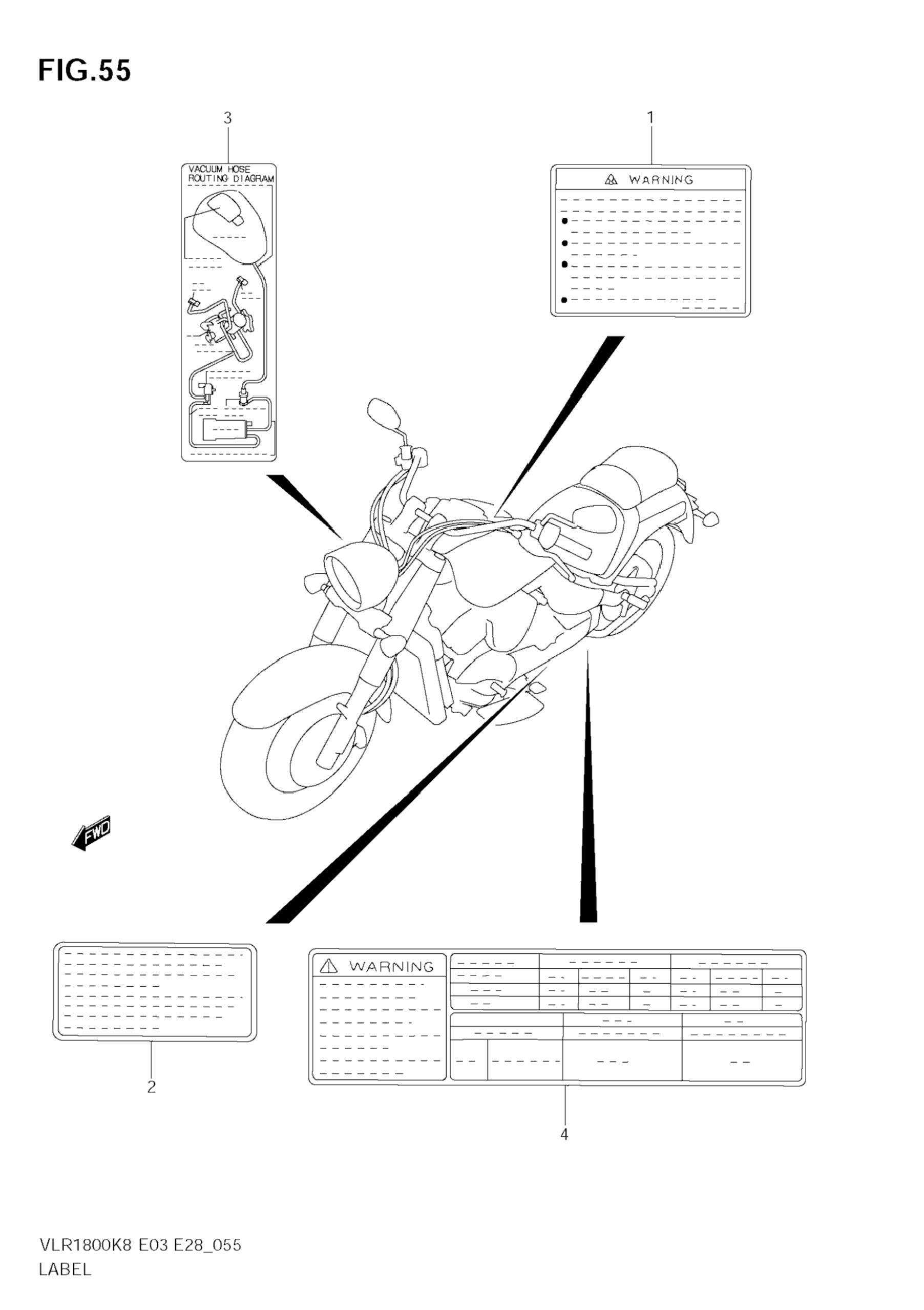 FIG.55

3

VACUUM HOSE
ROUTING DIAGRAM

1

WARNING

FWD

2

WARNING

4

VLR1800K8 E03 E28_055
LABEL