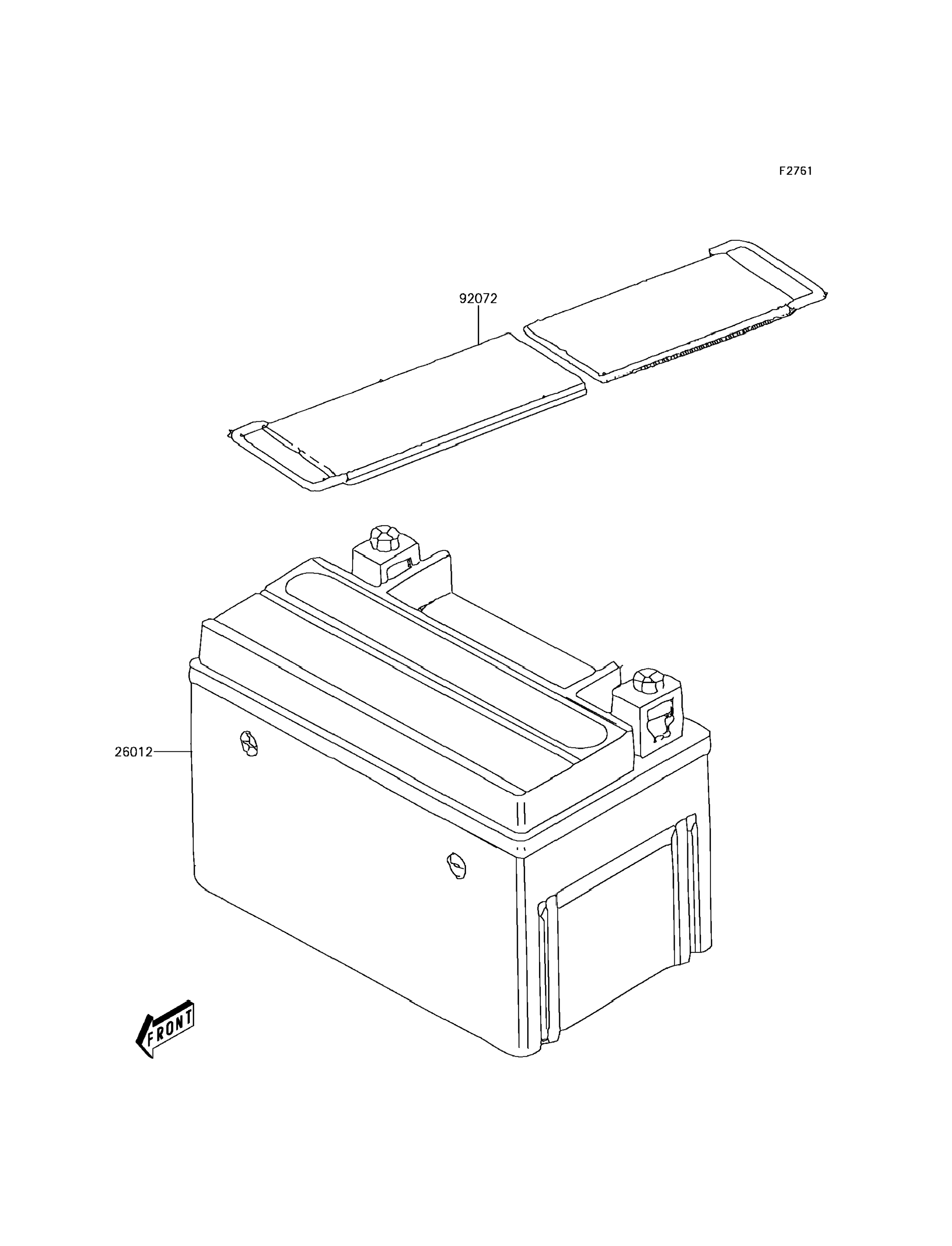 F2761

92072

26012

FRONT