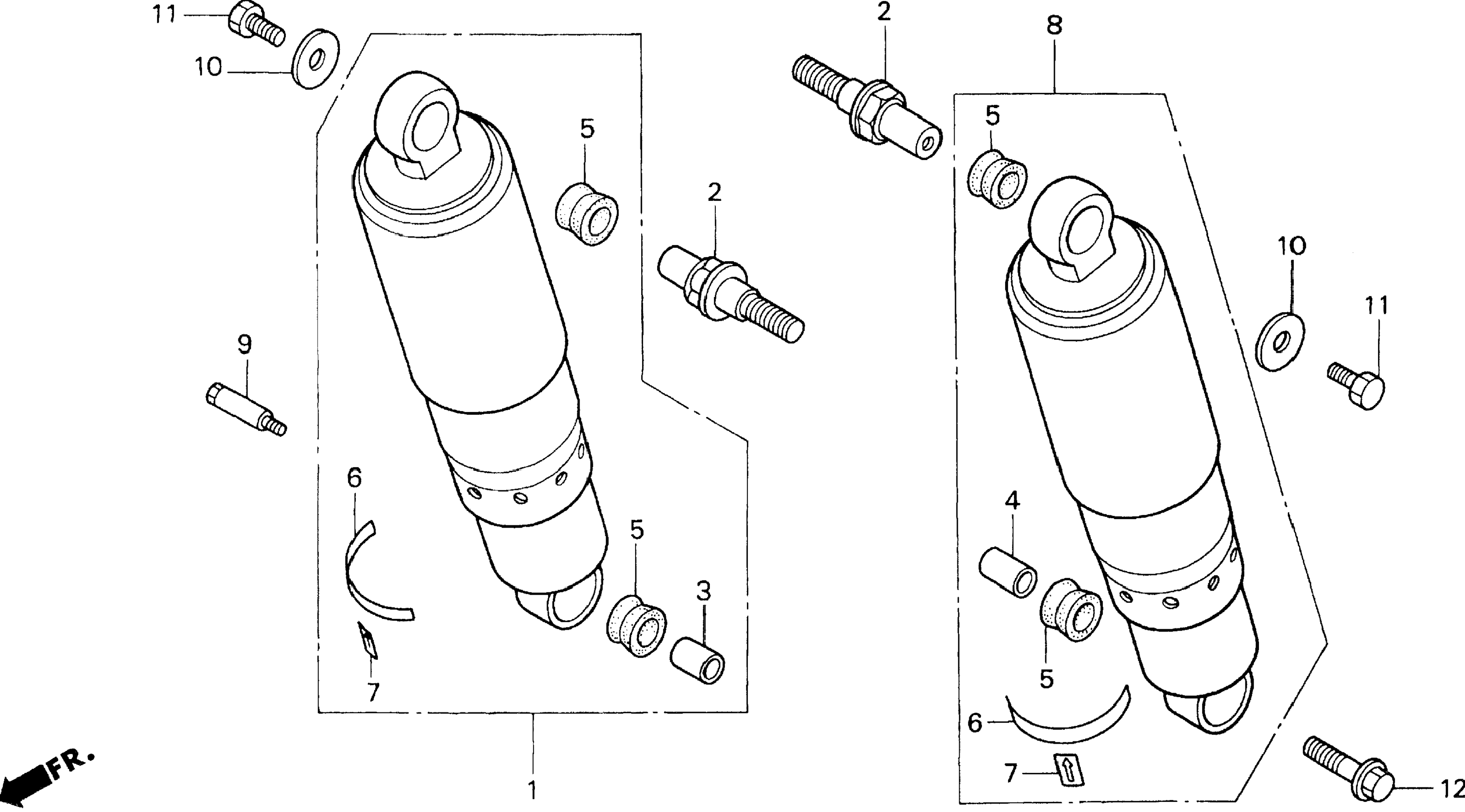 11
10
5
2
9
6
7
5
3
1
FR.
2
8
5
10
11
4
5
6
7
12