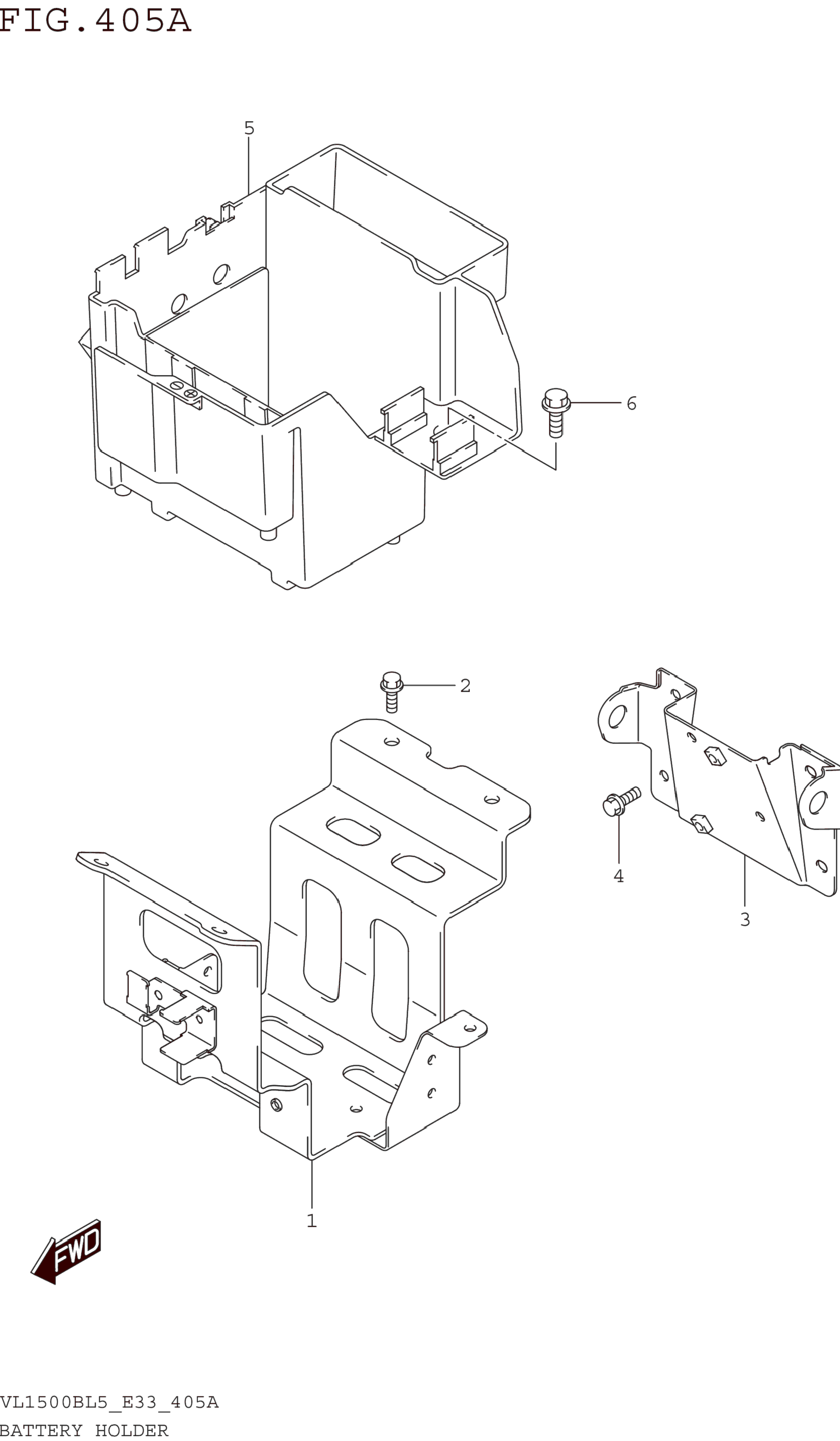 FIG.405A

5

6

2

4

3

1

FWD

VL1500BL5_E33_405A
BATTERY HOLDER